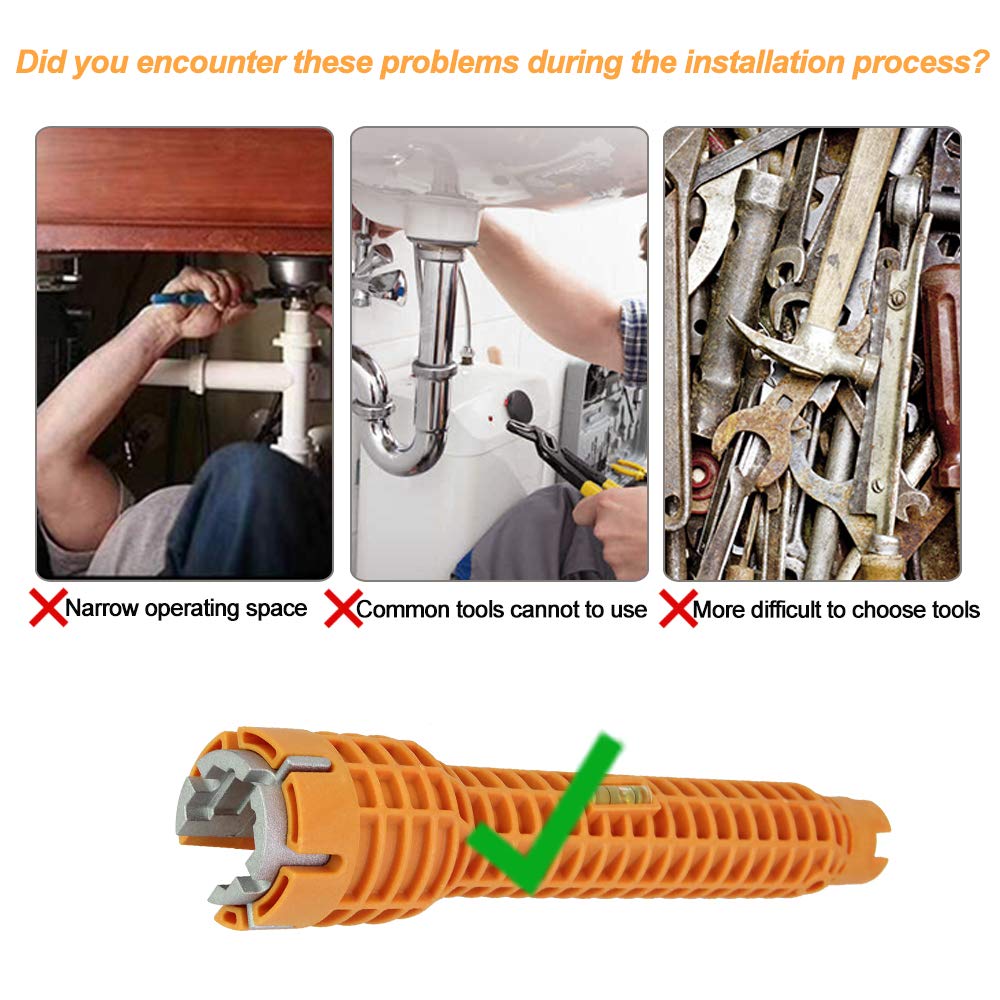 Did you encounter these problems during the installation process?

Narrow operating space

Common tools cannot to use

More difficult to choose tools