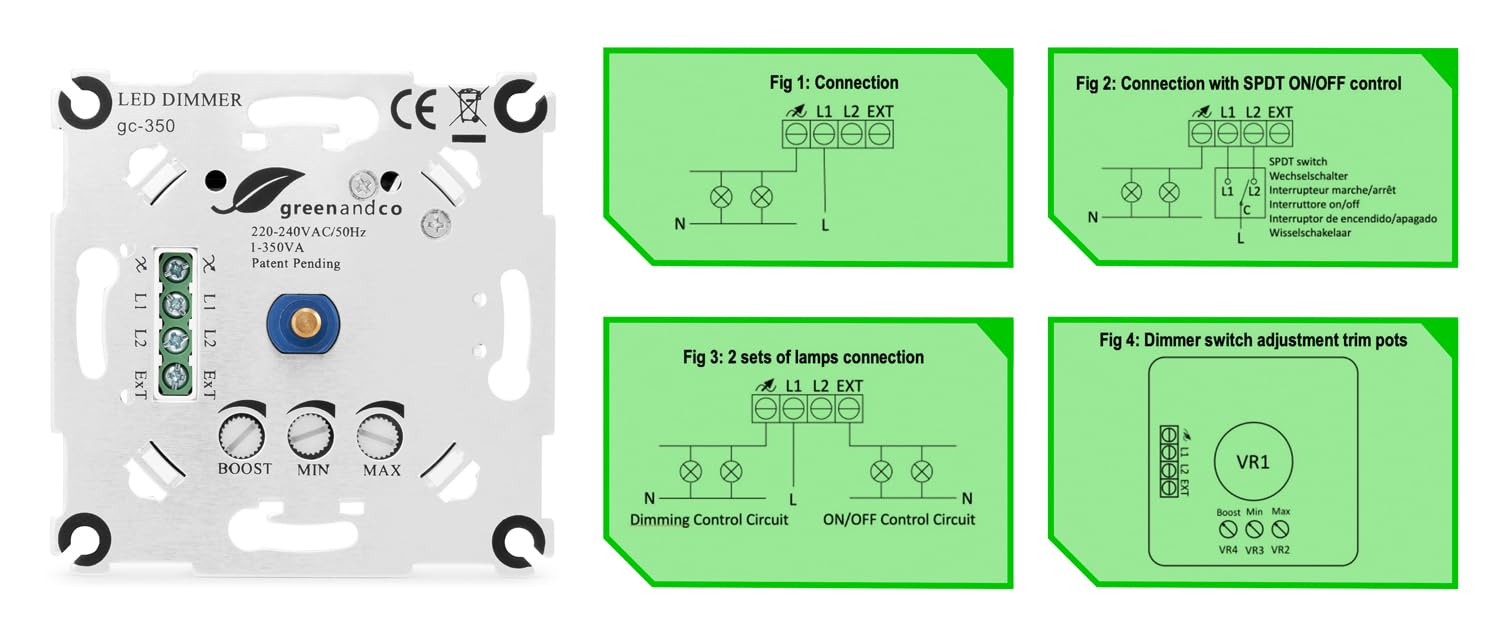 LED DIMMER
gc-350

CE

greenandco
220-240VAC/50Hz
1-350VA
Patent Pending

L1 L1
L2 L2
ExT ExT

BOOST MIN MAX

Fig 1: Connection
L1 L2 EXT
N
L

Fig 2: Connection with SPDT ON/OFF control
L1 L2 EXT
SPDT switch
Wechselschalter
Interrupteur marche/arrêt
Interruttore on/off
Interruptor de encendido/apagado
Wisselschakelaar
L1
C
N
L

Fig 3: 2 sets of lamps connection
L1 L2 EXT
N
L
N
Dimming Control Circuit
ON/OFF Control Circuit

Fig 4: Dimmer switch adjustment trim pots
L1 L2 EXT
VR1
Boost Min Max
VR4 VR3 VR2