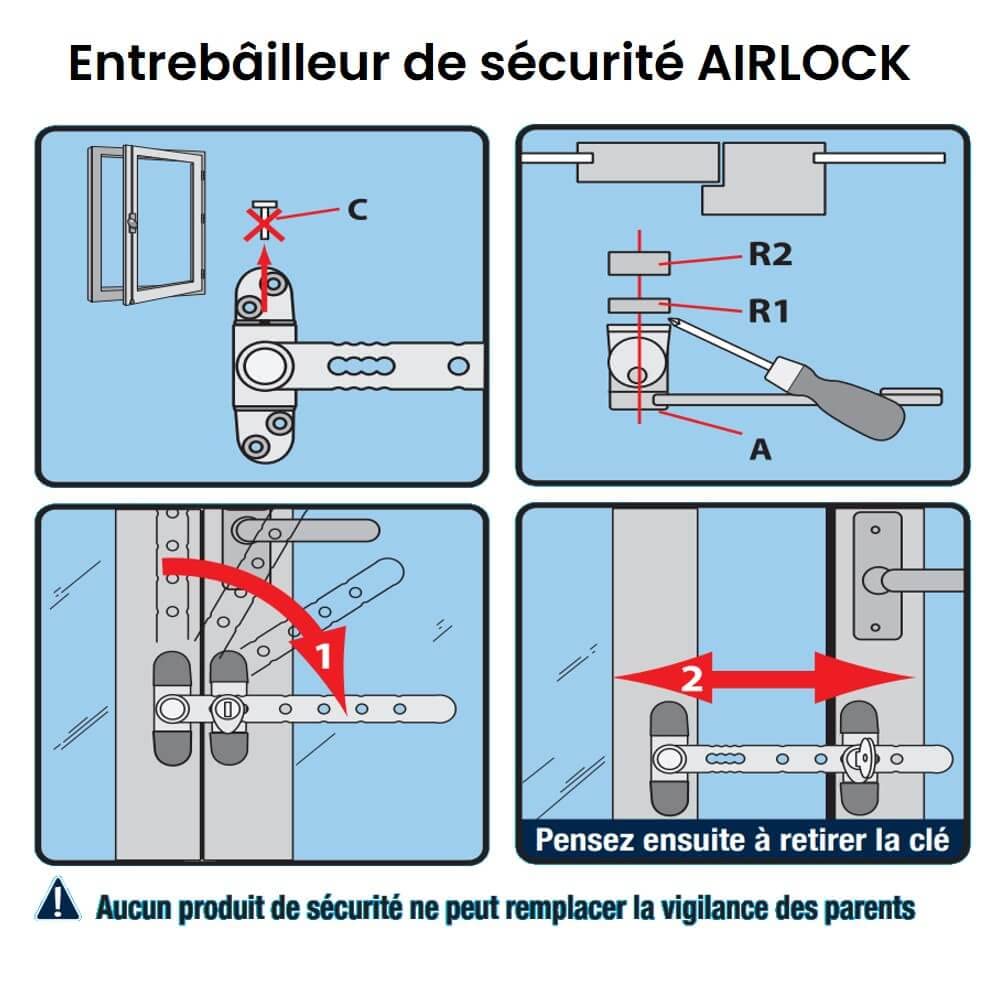 Entrebâilleur de sécurité AIRLOCK

C

R2

R1

A

1

2

Pensez ensuite à retirer la clé

Aucun produit de sécurité ne peut remplacer la vigilance des parents