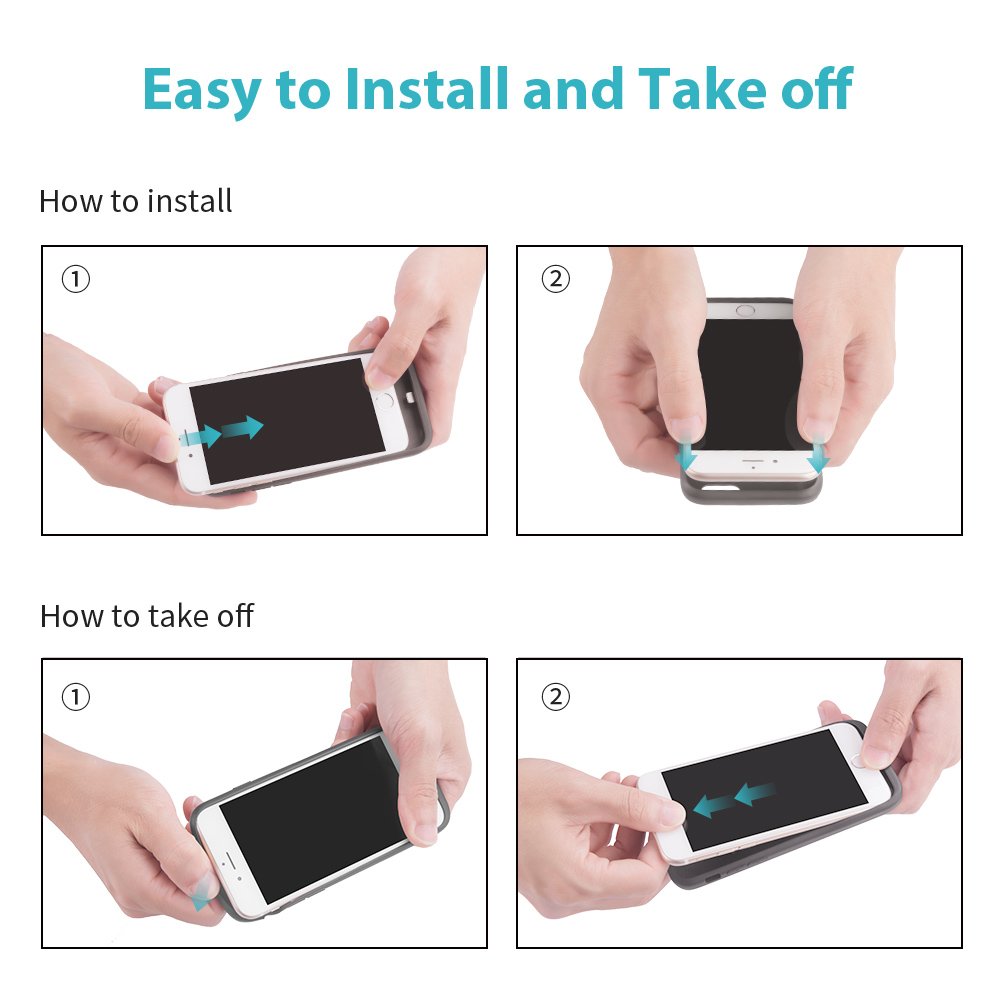 Easy to Install and Take off

How to install

①

②

How to take off

①

②