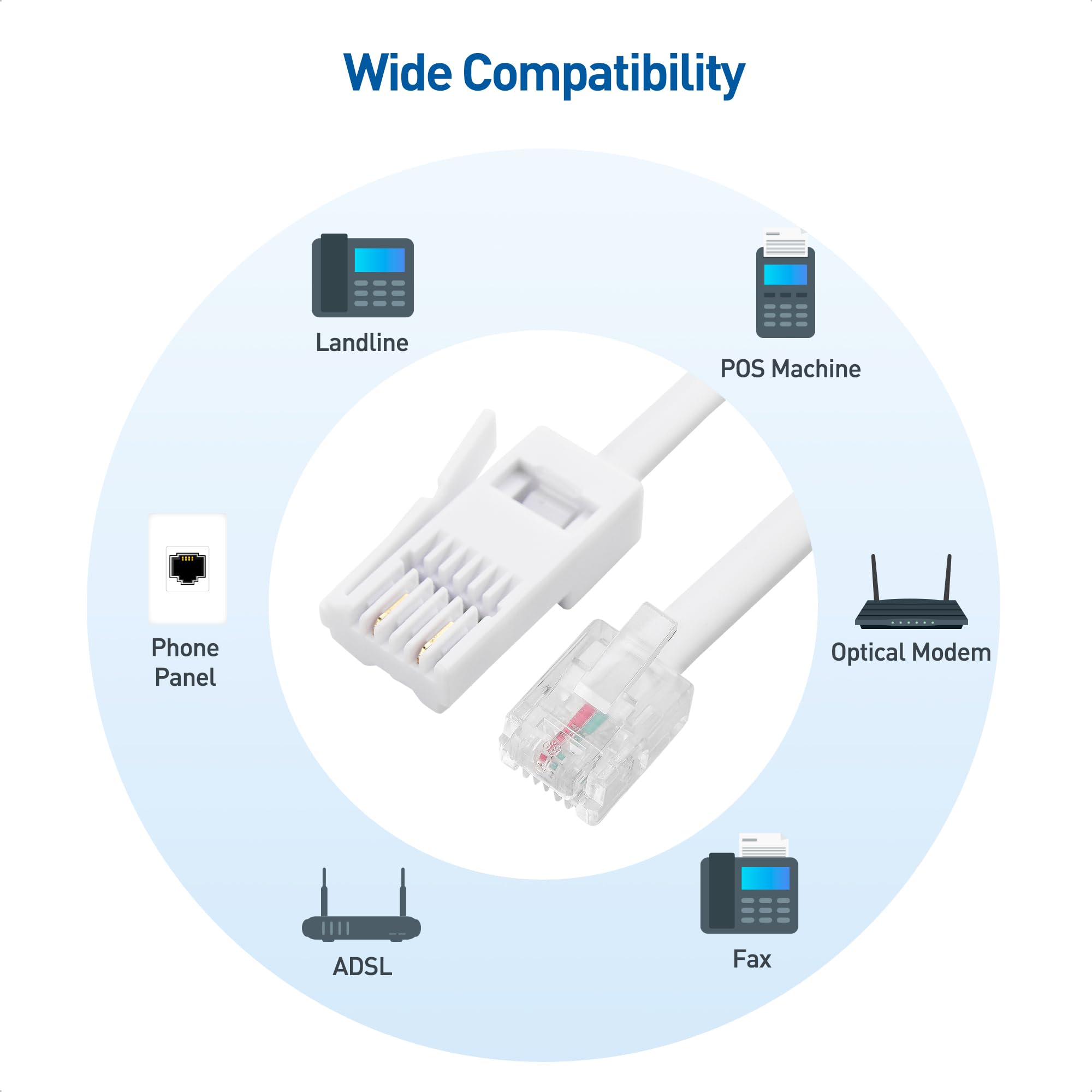 Wide Compatibility

Landline

POS Machine

Phone Panel

Optical Modem

ADSL

Fax