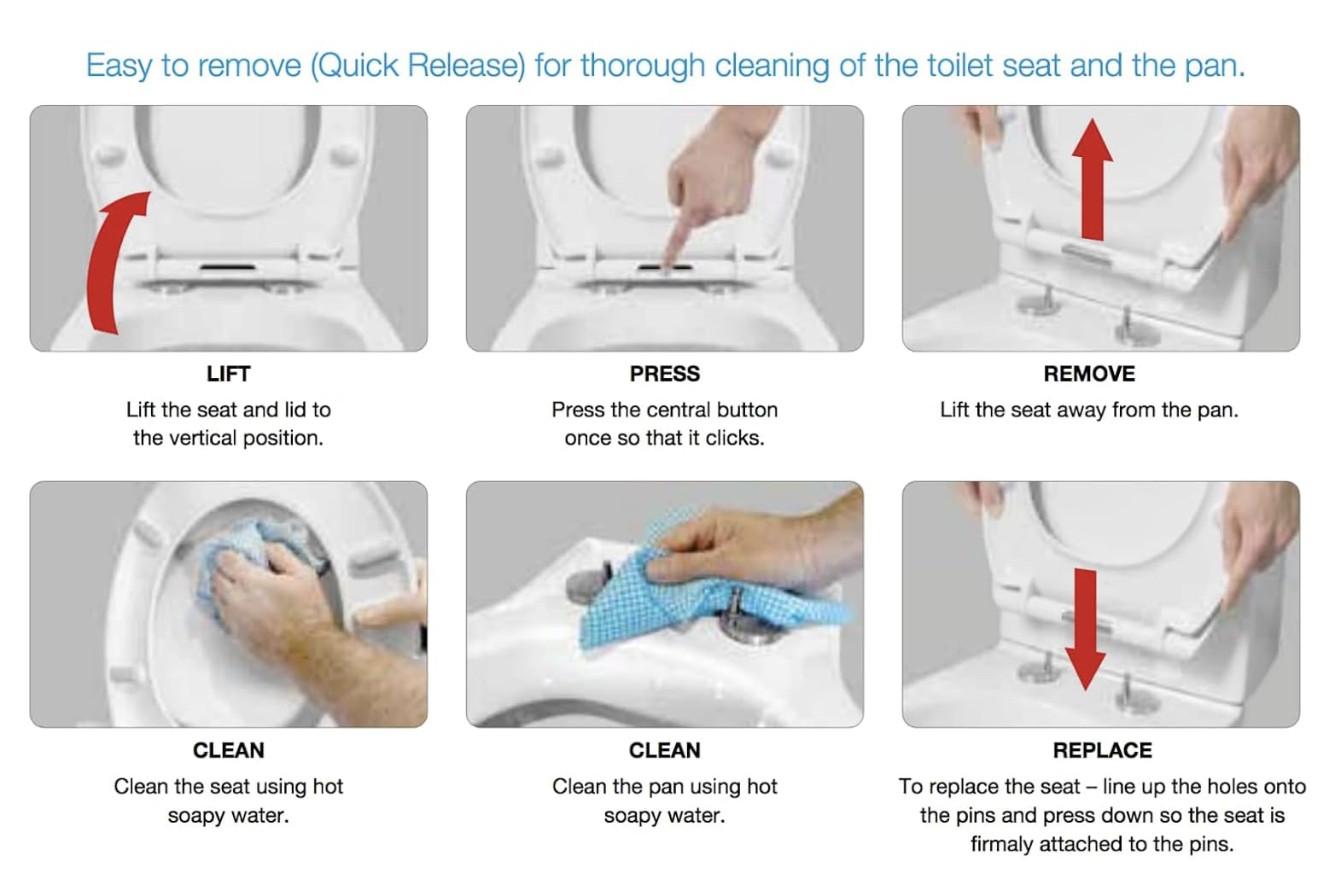 Easy to remove (Quick Release) for thorough cleaning of the toilet seat and the pan.

LIFT
Lift the seat and lid to the vertical position.

PRESS
Press the central button once so that it clicks.

REMOVE
Lift the seat away from the pan.

CLEAN
Clean the seat using hot soapy water.

CLEAN
Clean the pan using hot soapy water.

REPLACE
To replace the seat – line up the holes onto the pins and press down so the seat is firmaly attached to the pins.