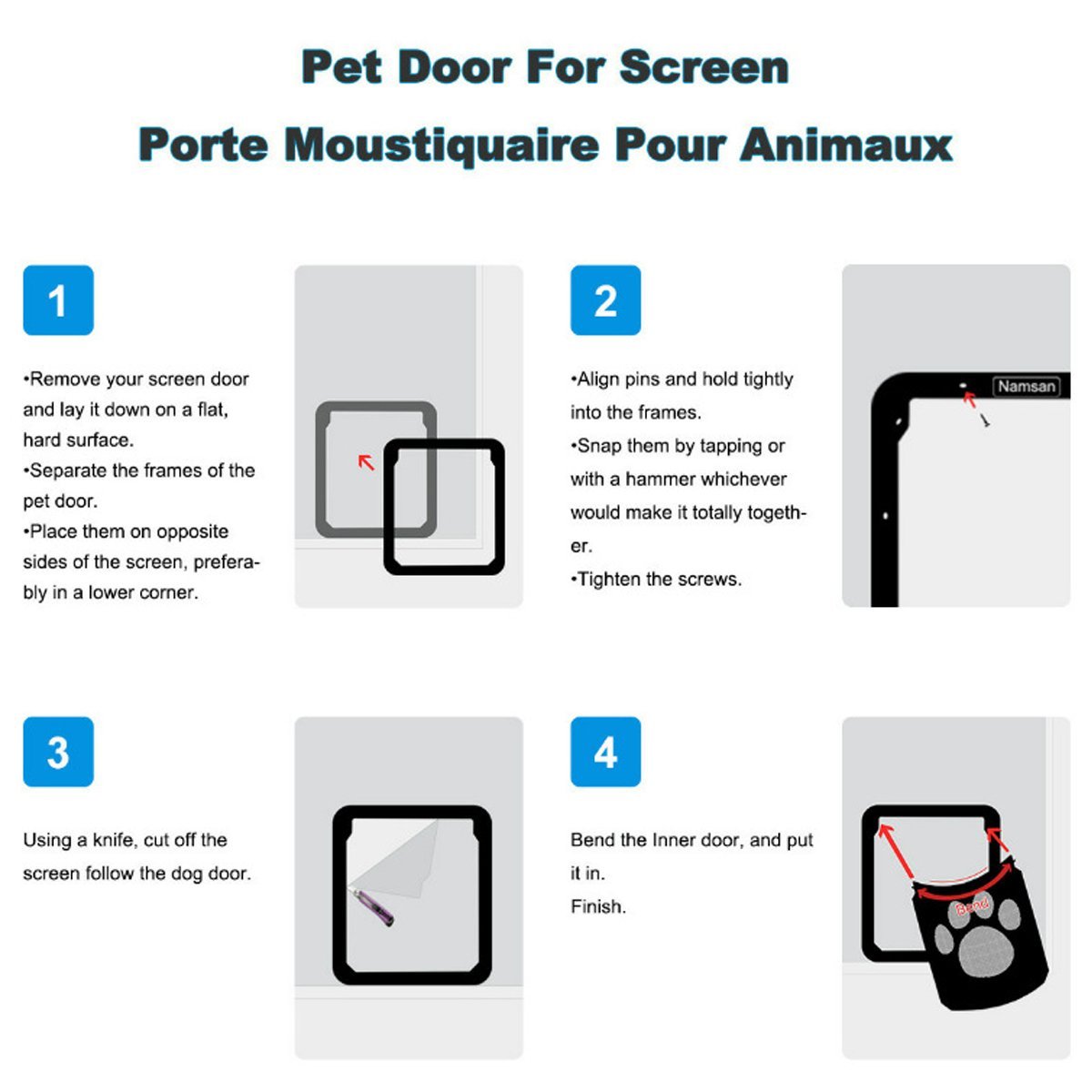 Pet Door For Screen

Porte Moustiquaire Pour Animaux

1

•Remove your screen door and lay it down on a flat, hard surface.
•Separate the frames of the pet door.
•Place them on opposite sides of the screen, preferably in a lower corner.

2

•Align pins and hold tightly into the frames.
•Snap them by tapping or with a hammer whichever would make it totally together.
•Tighten the screws.

Namsan

3

Using a knife, cut off the screen follow the dog door.

4

Bend the Inner door, and put it in.
Finish.

Bend