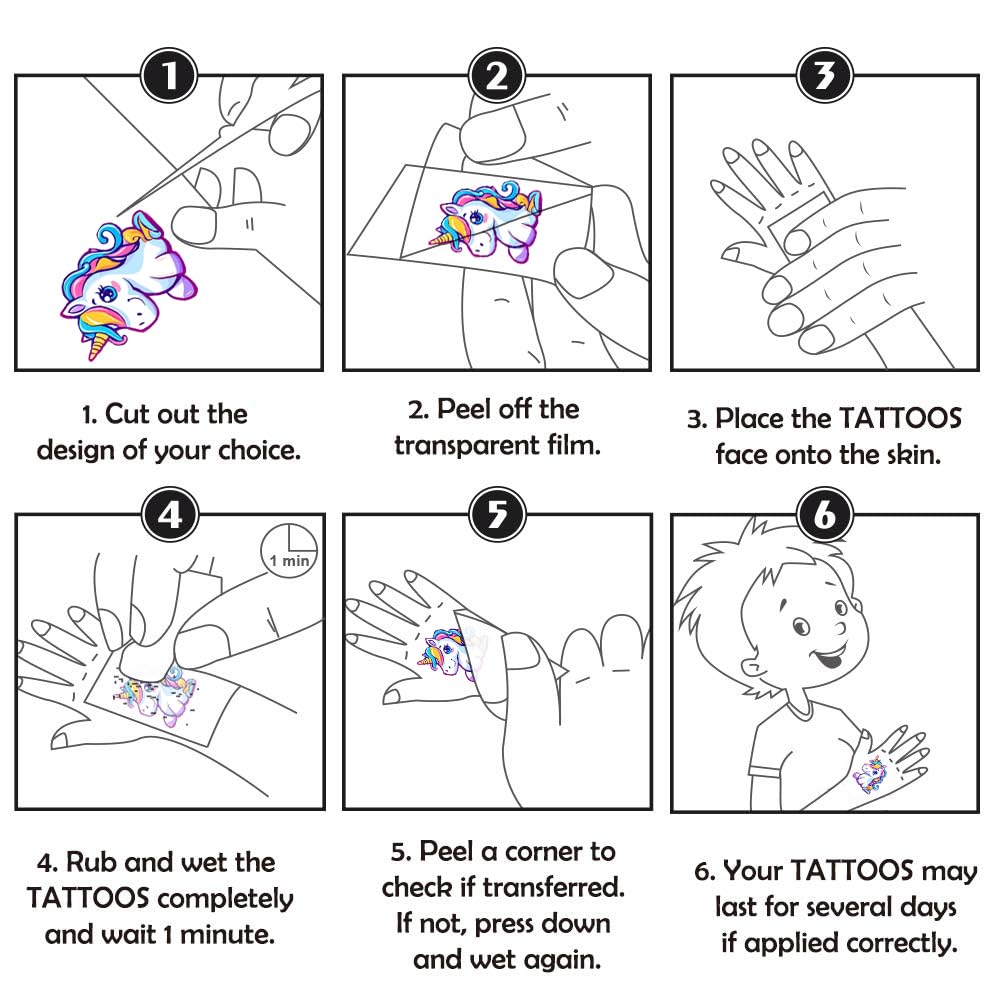 1

1. Cut out the design of your choice.

2

2. Peel off the transparent film.

3

3. Place the TATTOOS face onto the skin.

4

1 min

4. Rub and wet the TATTOOS completely and wait 1 minute.

5

5. Peel a corner to check if transferred. If not, press down and wet again.

6

6. Your TATTOOS may last for several days if applied correctly.