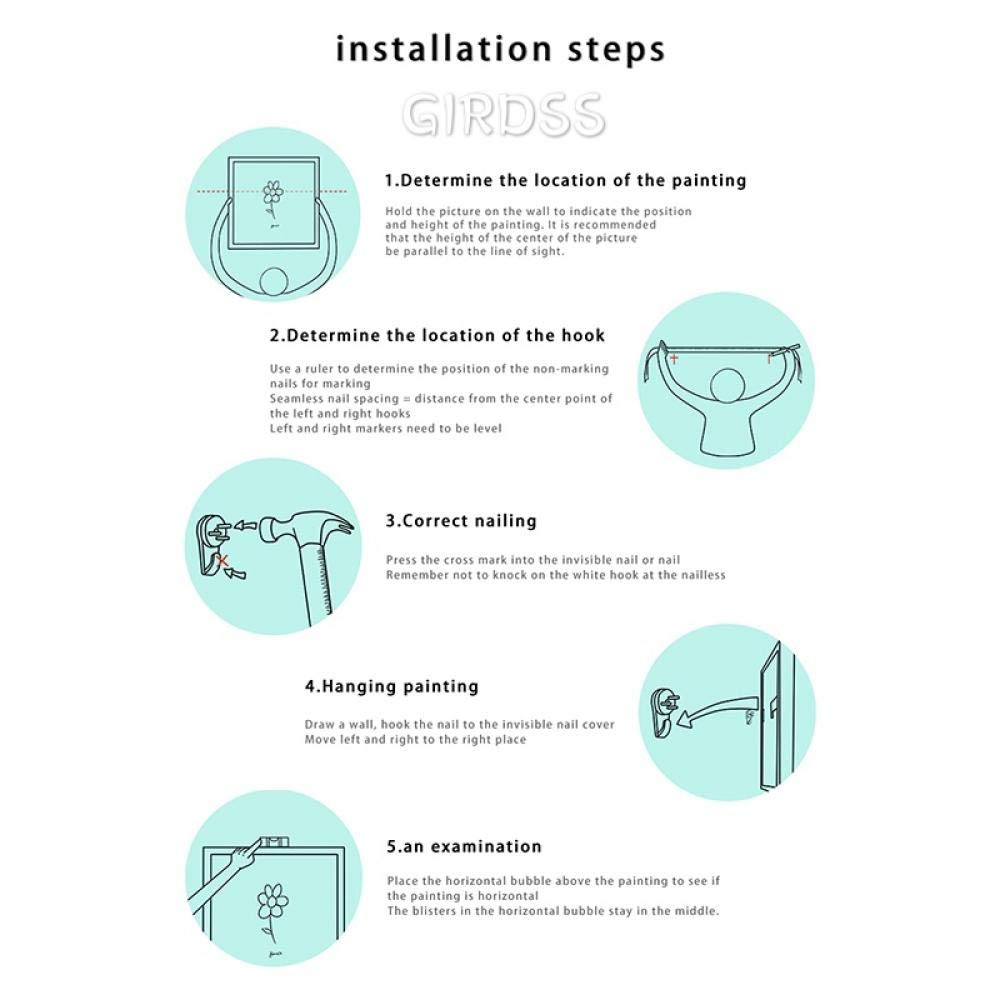 installation steps

GIRDSS

1.Determine the location of the painting

Hold the picture on the wall to indicate the position and height of the painting. It is recommended that the height of the center of the picture be parallel to the line of sight.

2.Determine the location of the hook

Use a ruler to determine the position of the non-marking nails for marking
Seamless nail spacing = distance from the center point of the left and right hooks
Left and right markers need to be level

3.Correct nailing

Press the cross mark into the invisible nail or nail
Remember not to knock on the white hook at the nailless

4.Hanging painting

Draw a wall, hook the nail to the invisible nail cover
Move left and right to the right place

5.an examination

Place the horizontal bubble above the painting to see if the painting is horizontal
The blisters in the horizontal bubble stay in the middle.