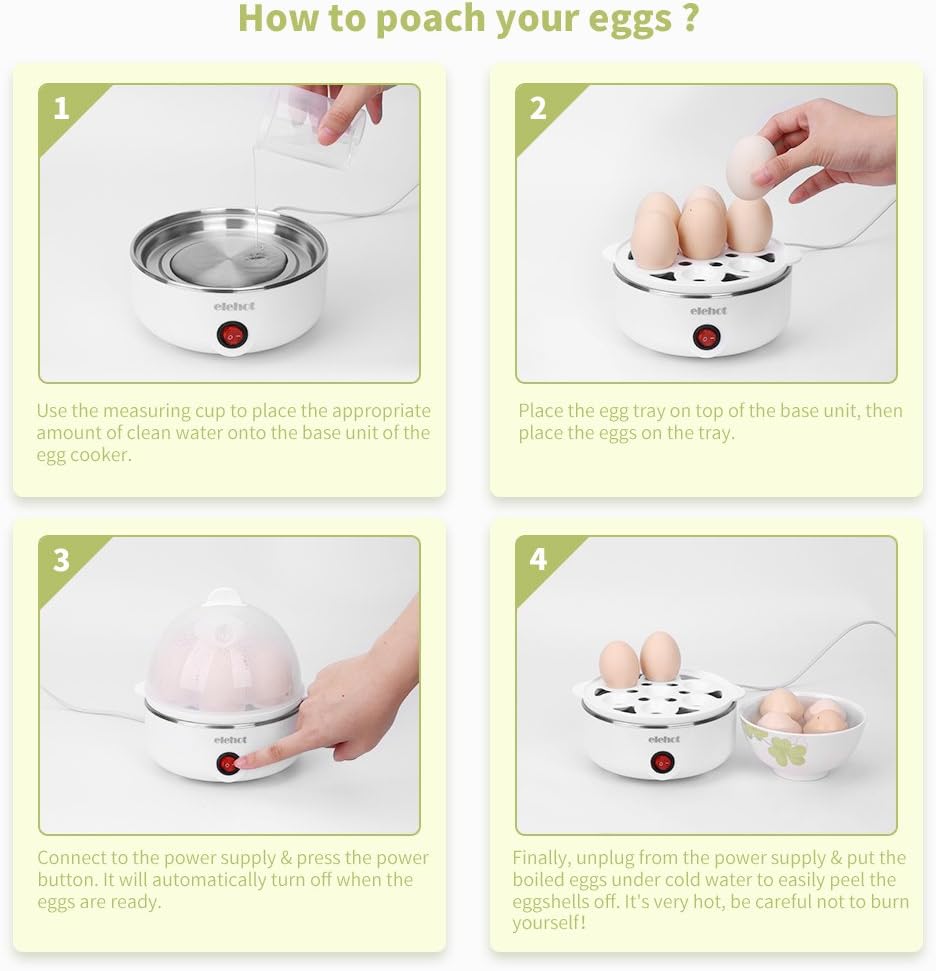 How to poach your eggs ?

1

elehot

Use the measuring cup to place the appropriate amount of clean water onto the base unit of the egg cooker.

2

elehot

Place the egg tray on top of the base unit, then place the eggs on the tray.

3

elehot

Connect to the power supply & press the power button. It will automatically turn off when the eggs are ready.

4

elehot

Finally, unplug from the power supply & put the boiled eggs under cold water to easily peel the eggshells off. It's very hot, be careful not to burn yourself!