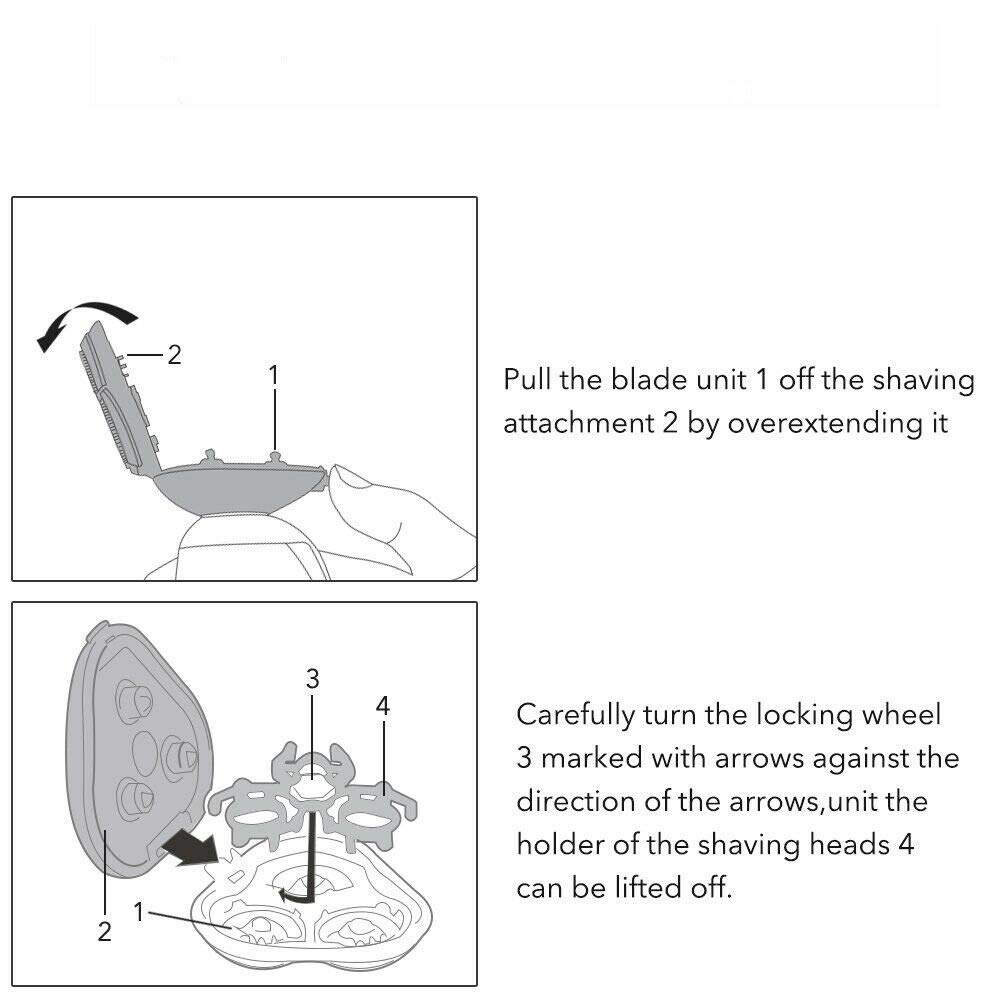 2

1

Pull the blade unit 1 off the shaving attachment 2 by overextending it

3

4

2

1

Carefully turn the locking wheel 3 marked with arrows against the direction of the arrows,unit the holder of the shaving heads 4 can be lifted off.