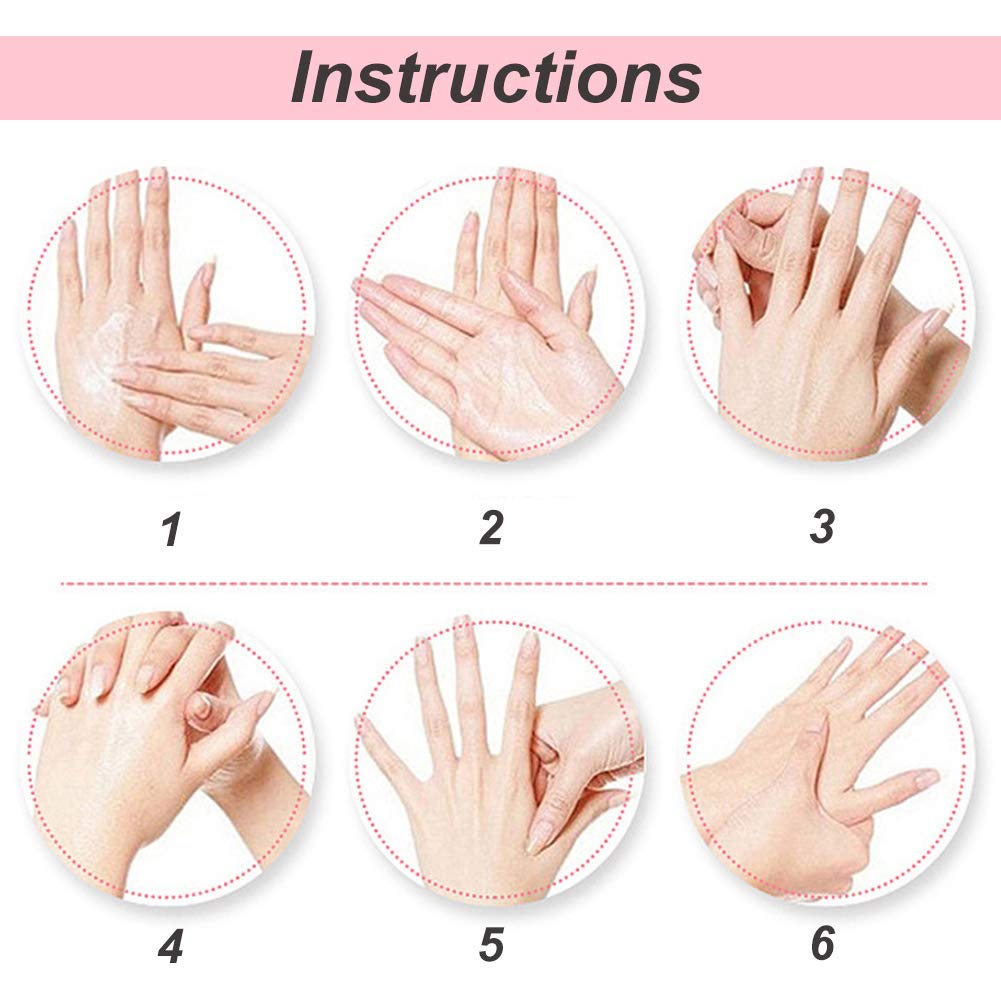 Instructions

1

2

3

4

5

6