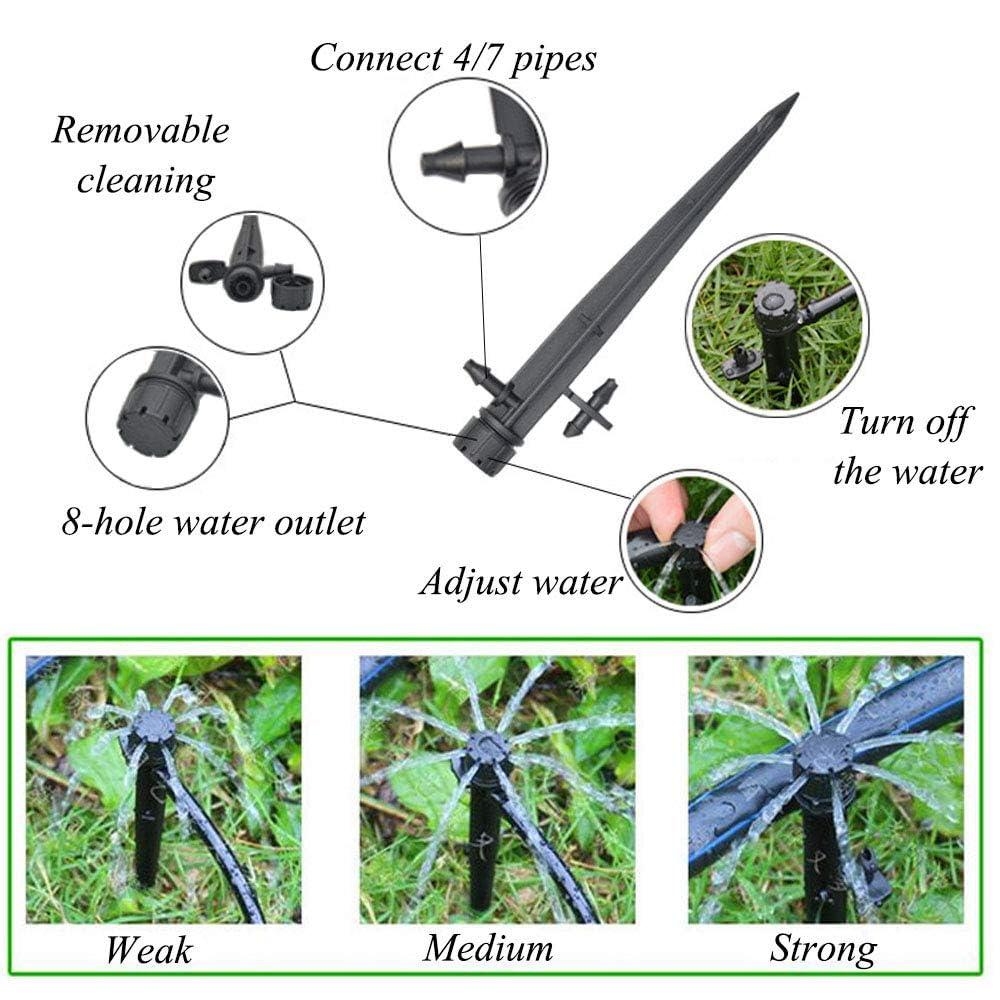 Connect 4/7 pipes

Removable cleaning

Turn off the water

8-hole water outlet

Adjust water

Weak

Medium

Strong