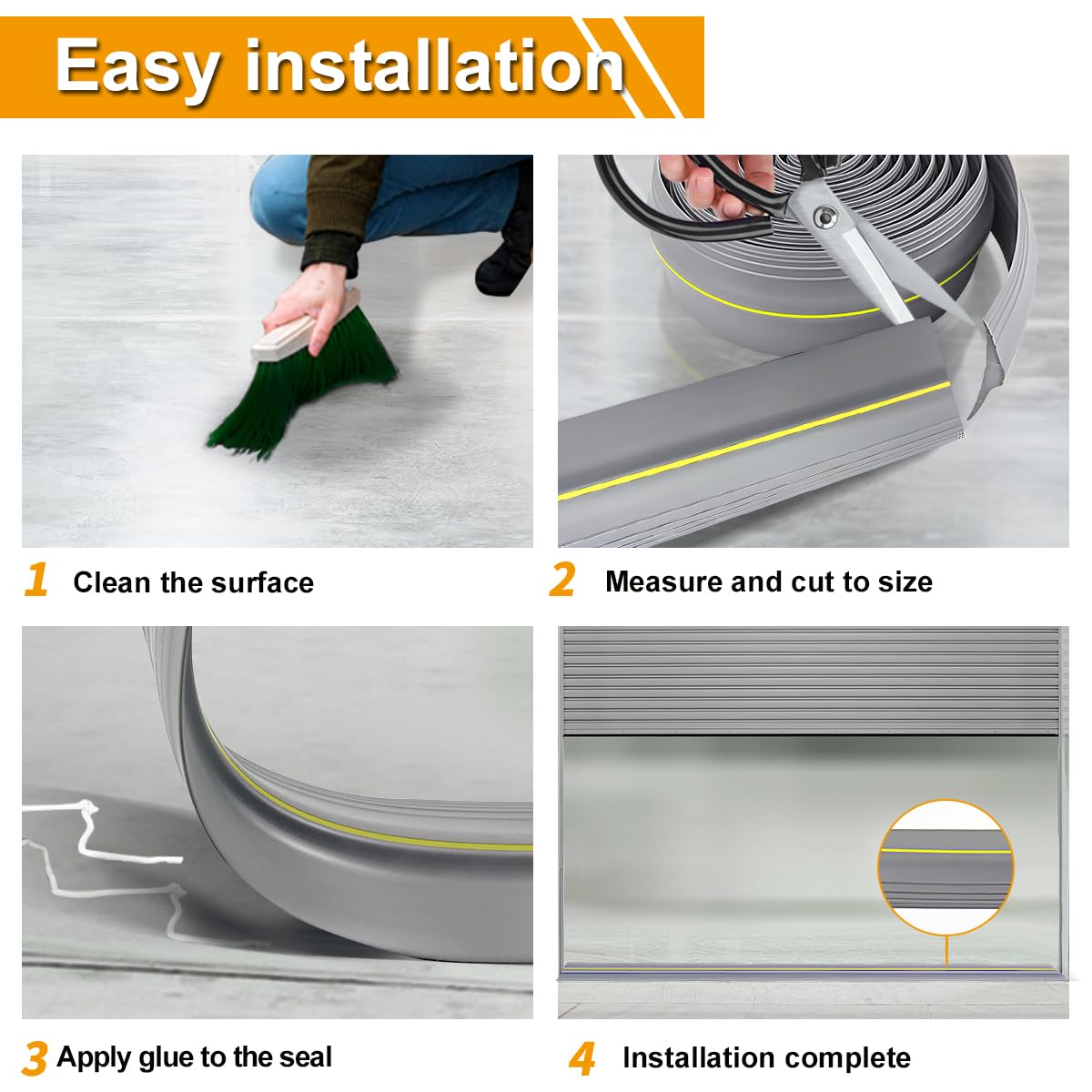 Easy installation

1 Clean the surface

2 Measure and cut to size

3 Apply glue to the seal

4 Installation complete