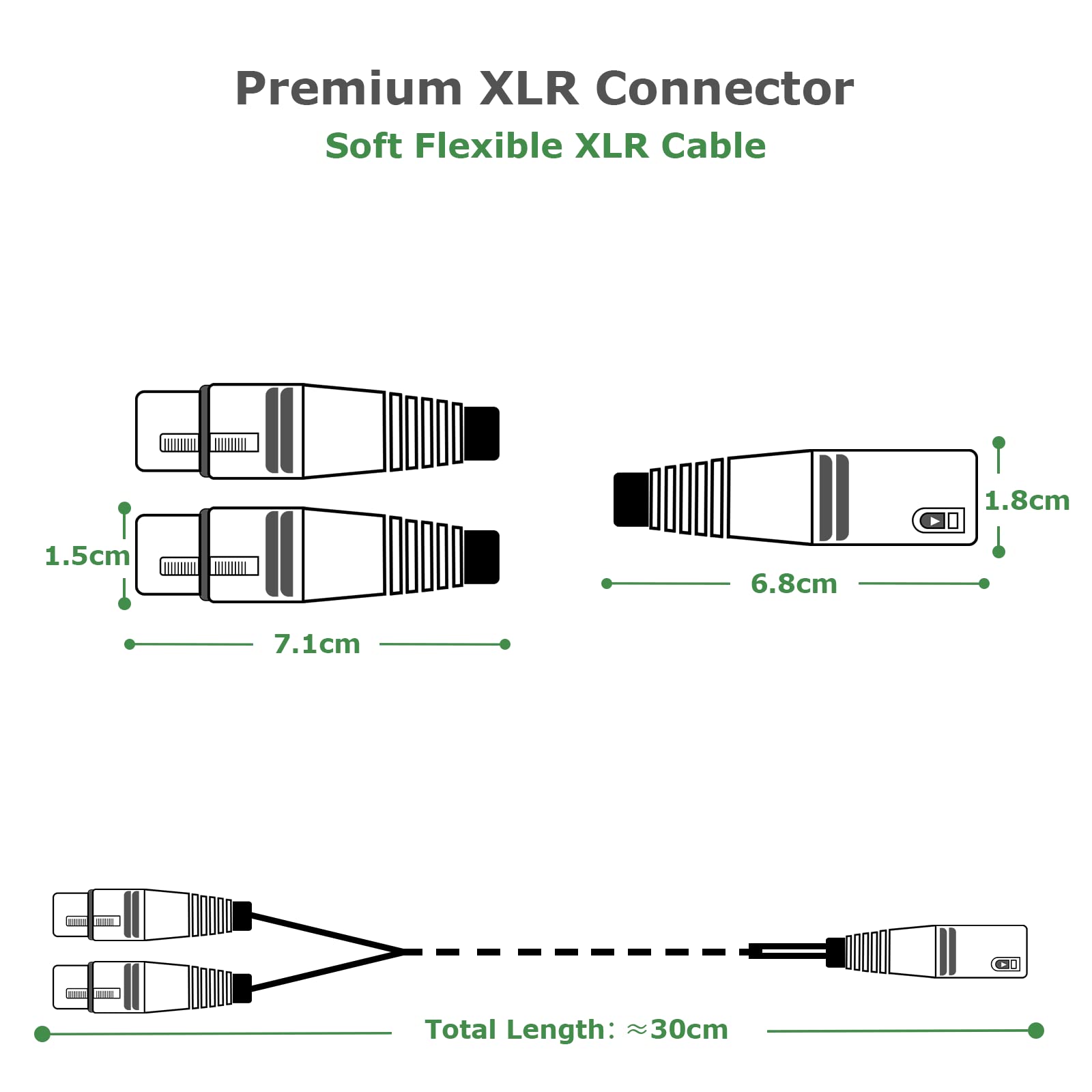 Premium XLR Connector
Soft Flexible XLR Cable

1.5cm
7.1cm

1.8cm
6.8cm

Total Length: ≈30cm