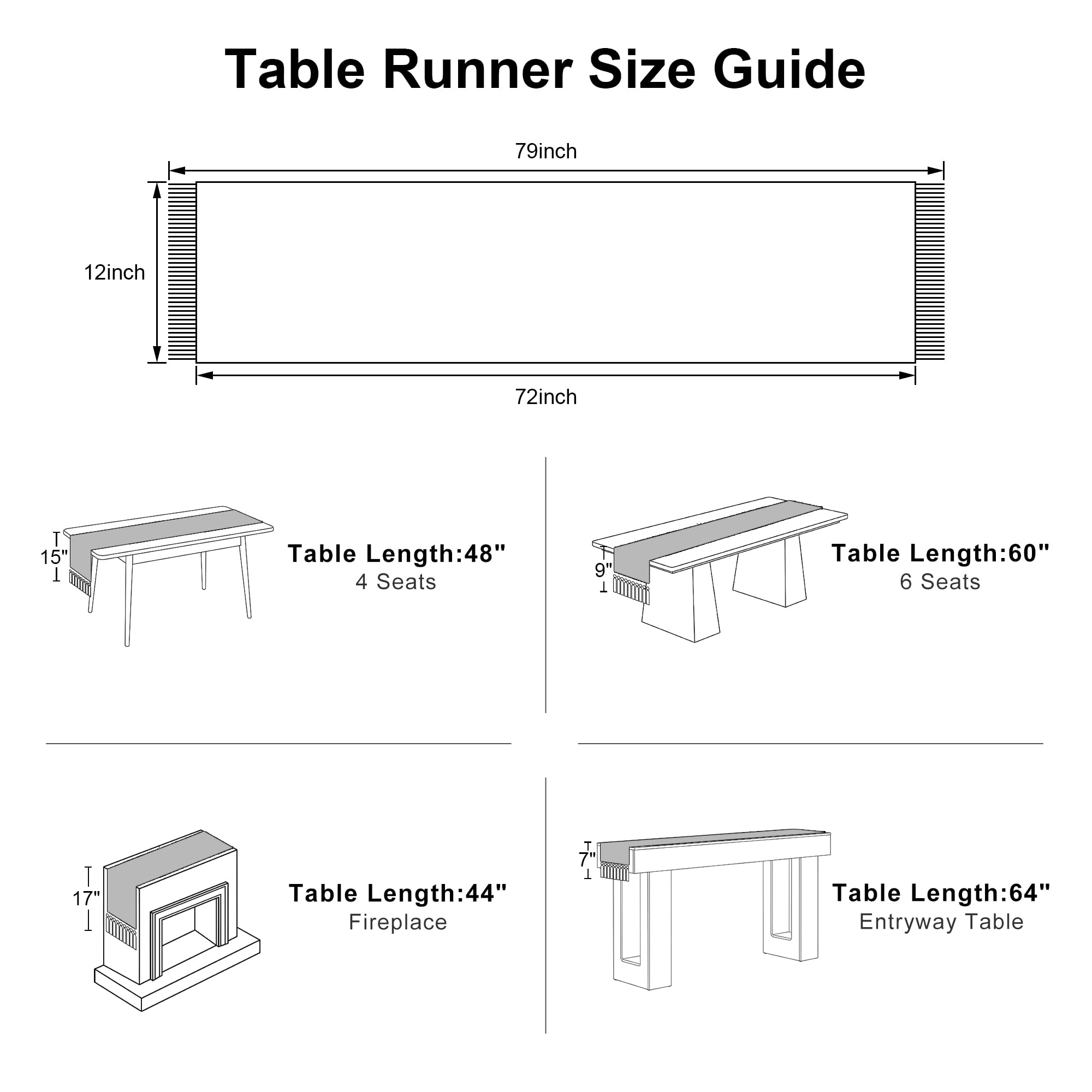 Table Runner Size Guide

79inch

12inch

72inch

15"

Table Length:48"
4 Seats

9"

Table Length:60"
6 Seats

17"

Table Length:44"
Fireplace

7"

Table Length:64"
Entryway Table