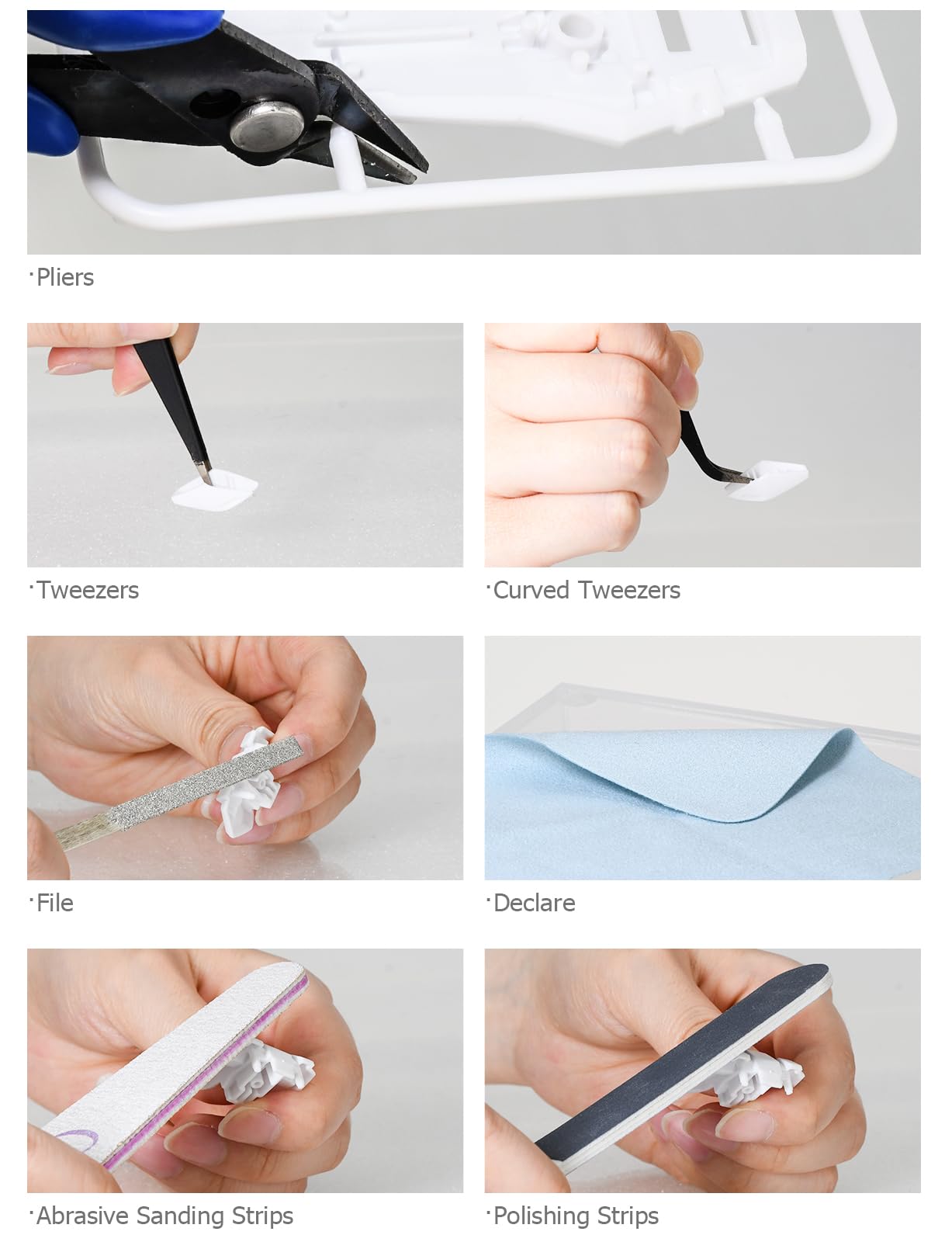 ·Pliers

·Tweezers

·Curved Tweezers

·File

·Declare

·Abrasive Sanding Strips

·Polishing Strips