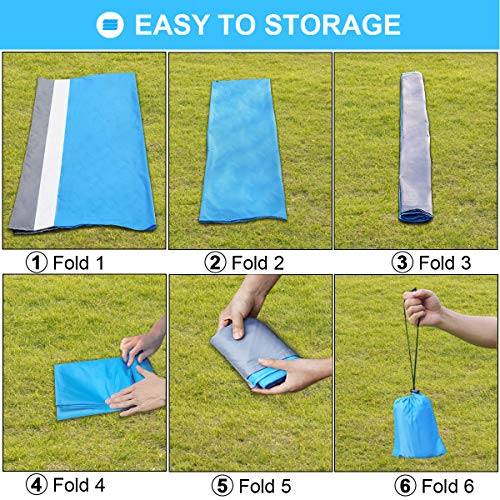 EASY TO STORAGE

① Fold 1

② Fold 2

③ Fold 3

④ Fold 4

⑤ Fold 5

⑥ Fold 6