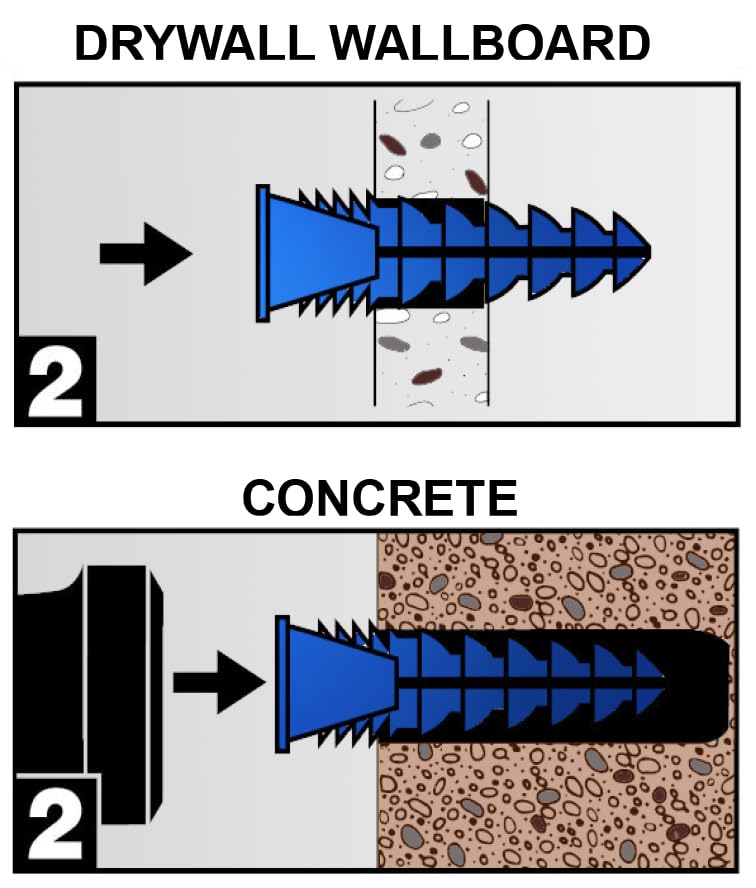 DRYWALL WALLBOARD

2

CONCRETE

2