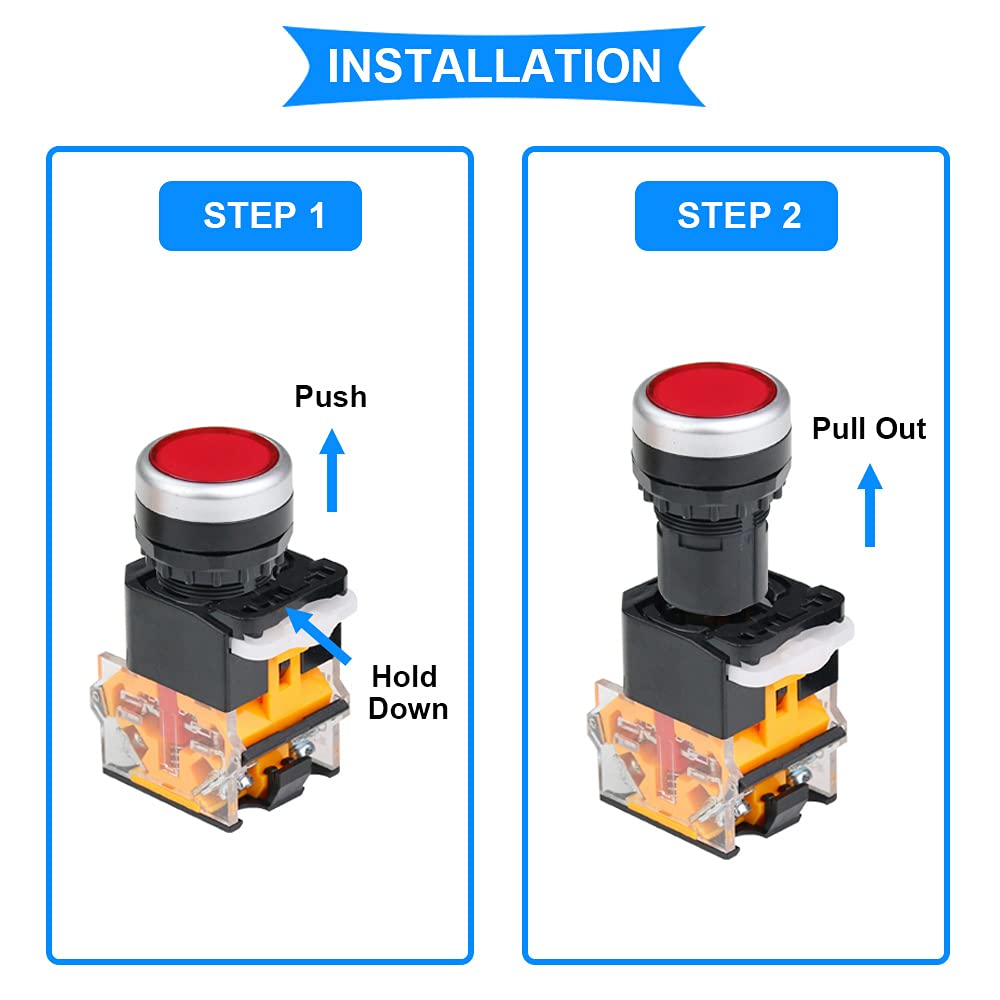 INSTALLATION

STEP 1

Push

Hold Down

STEP 2

Pull Out