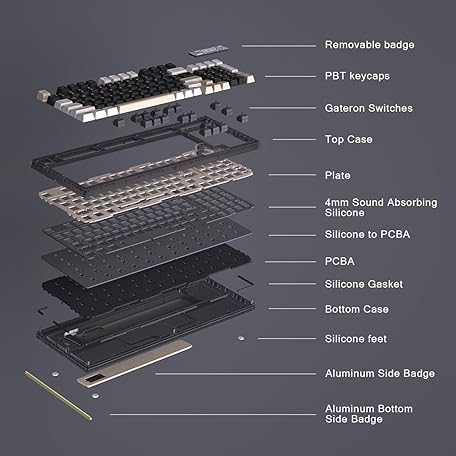 Removable badge

PBT keycaps

Gateron Switches

Top Case

Plate

4mm Sound Absorbing Silicone

Silicone to PCBA

PCBA

Silicone Gasket

Bottom Case

Silicone feet

Aluminum Side Badge

Aluminum Bottom Side Badge