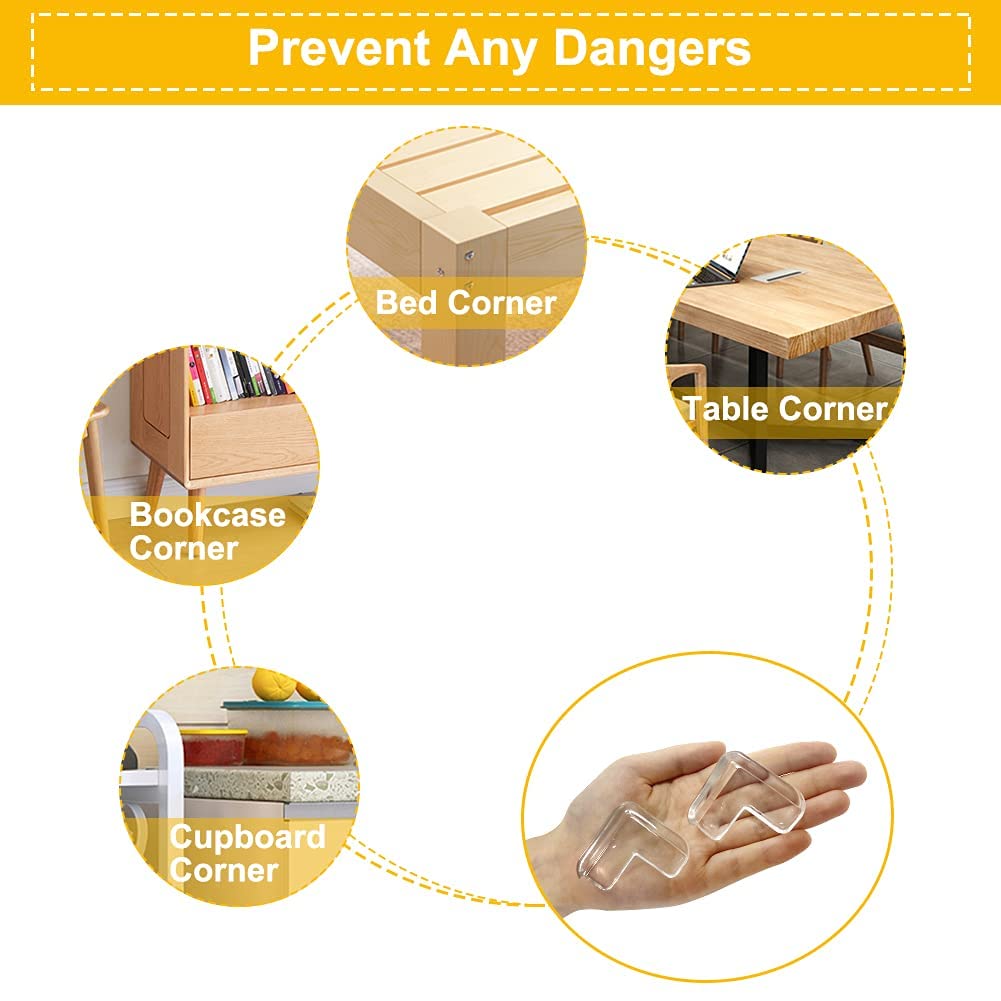 Prevent Any Dangers

Bed Corner

Table Corner

Bookcase Corner

Cupboard Corner