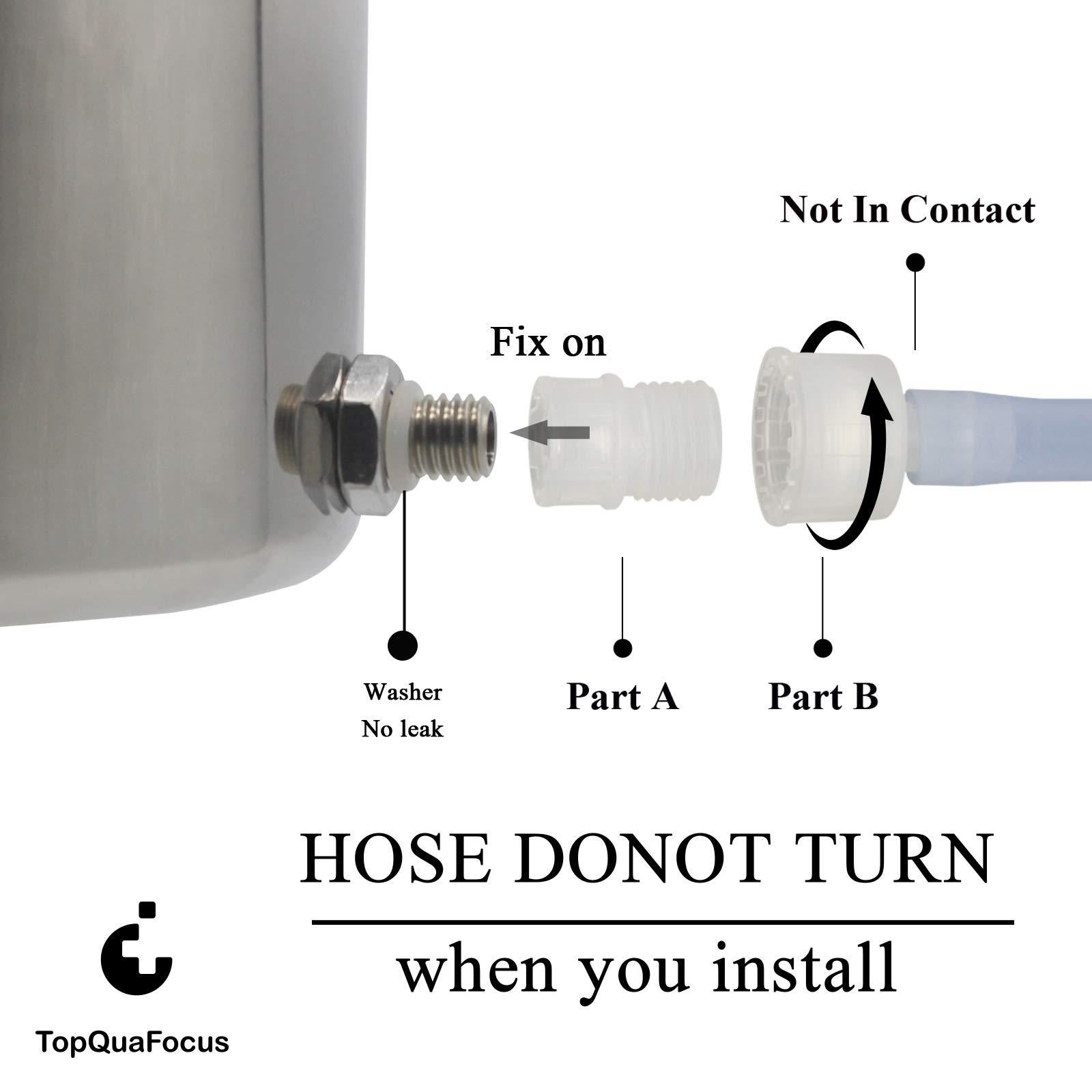 Not In Contact

Fix on

Washer
No leak

Part A

Part B

HOSE DONOT TURN

when you install

TopQuaFocus