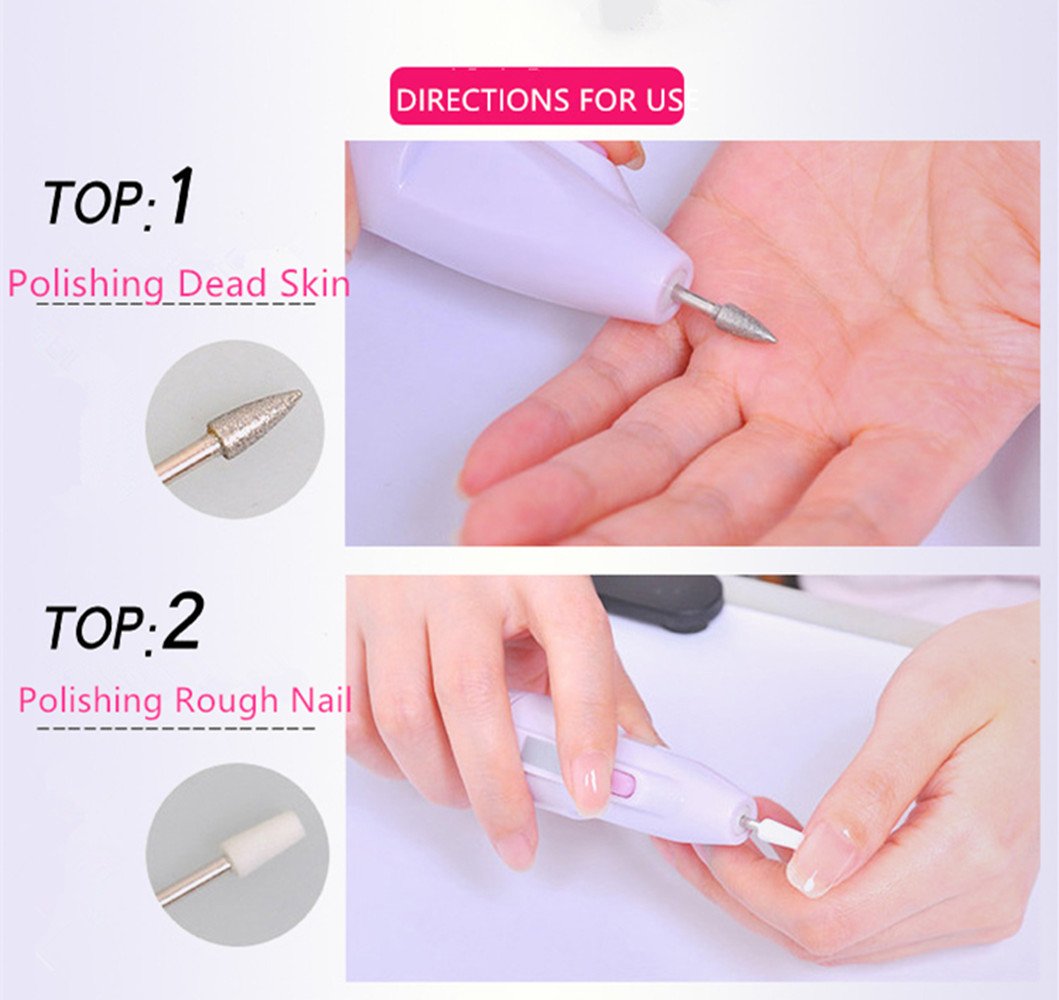 DIRECTIONS FOR USE

TOP:1

Polishing Dead Skin

TOP:2

Polishing Rough Nail