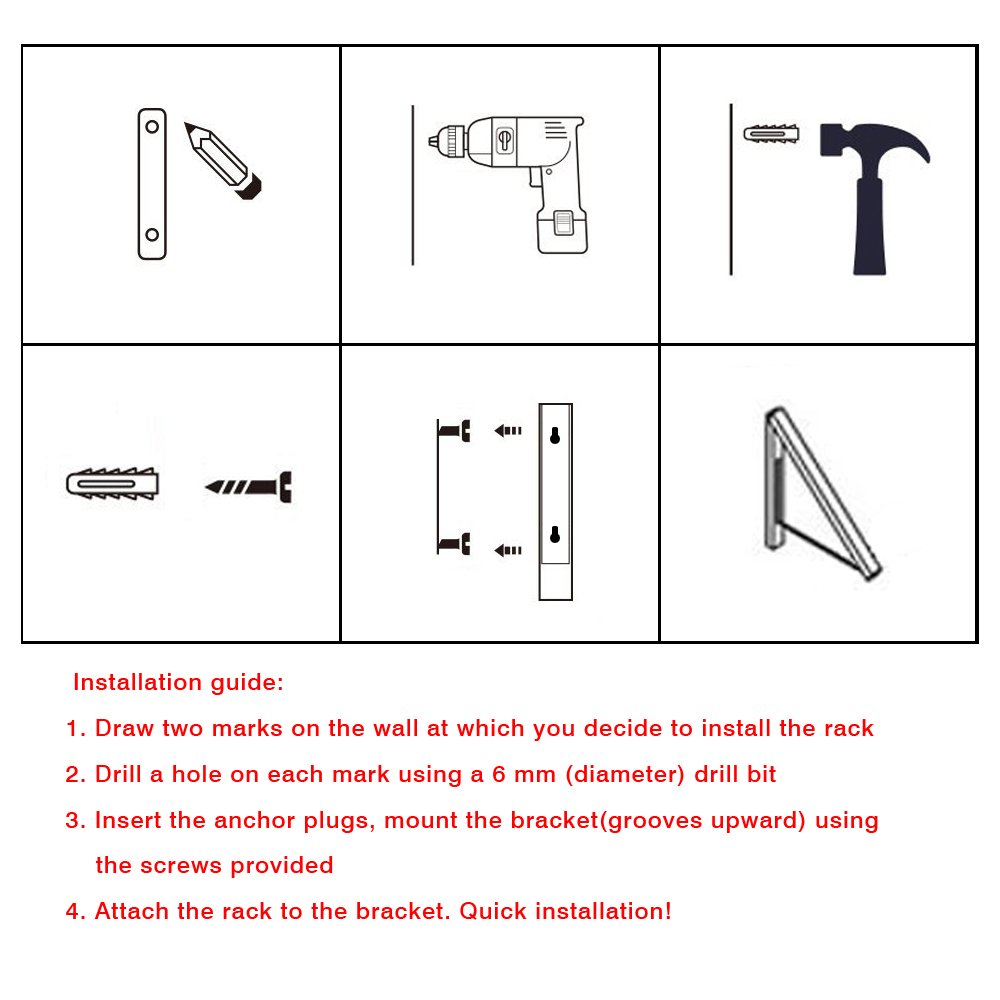 Installation guide:

1. Draw two marks on the wall at which you decide to install the rack

2. Drill a hole on each mark using a 6 mm (diameter) drill bit

3. Insert the anchor plugs, mount the bracket(grooves upward) using the screws provided

4. Attach the rack to the bracket. Quick installation!