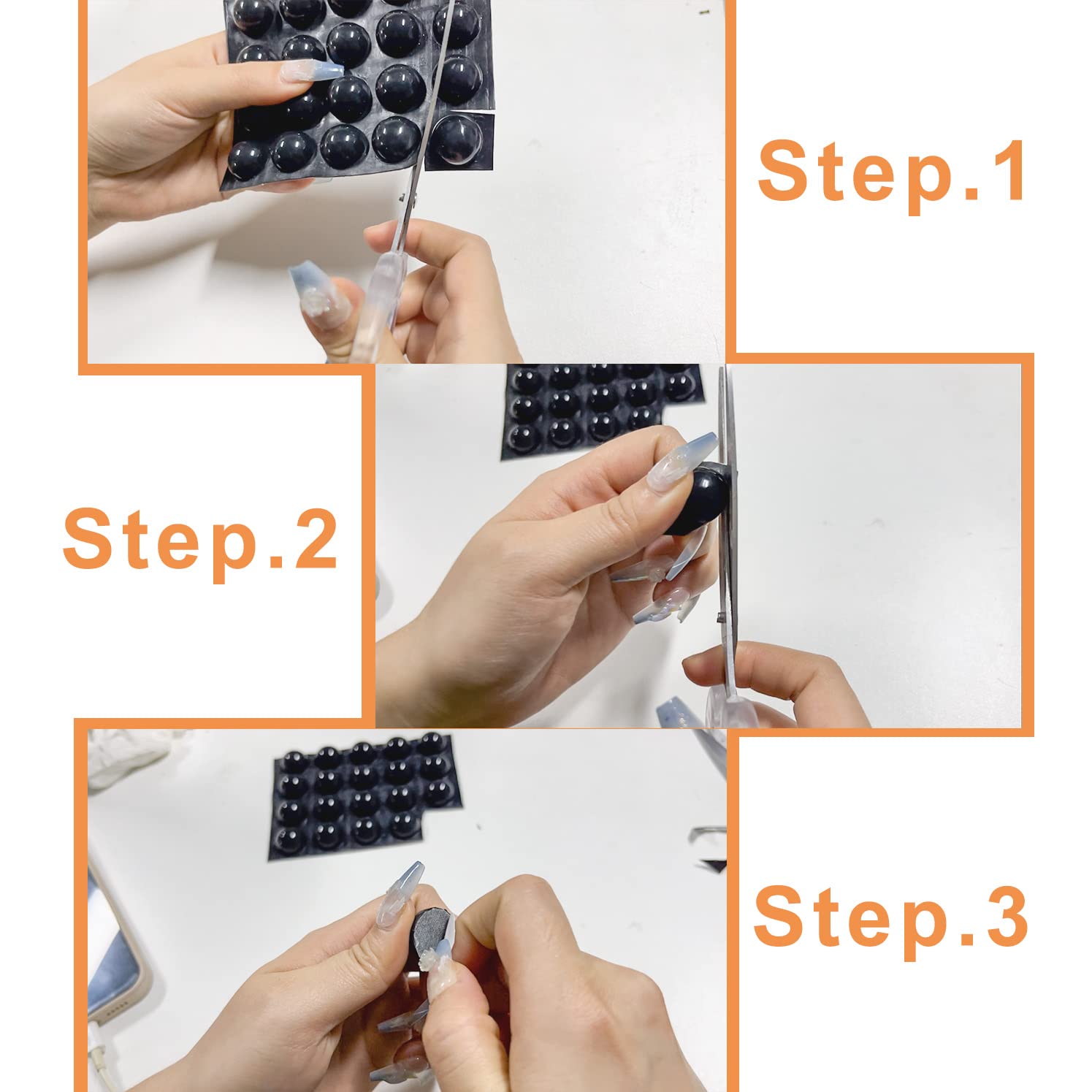 Step.1

Step.2

Step.3