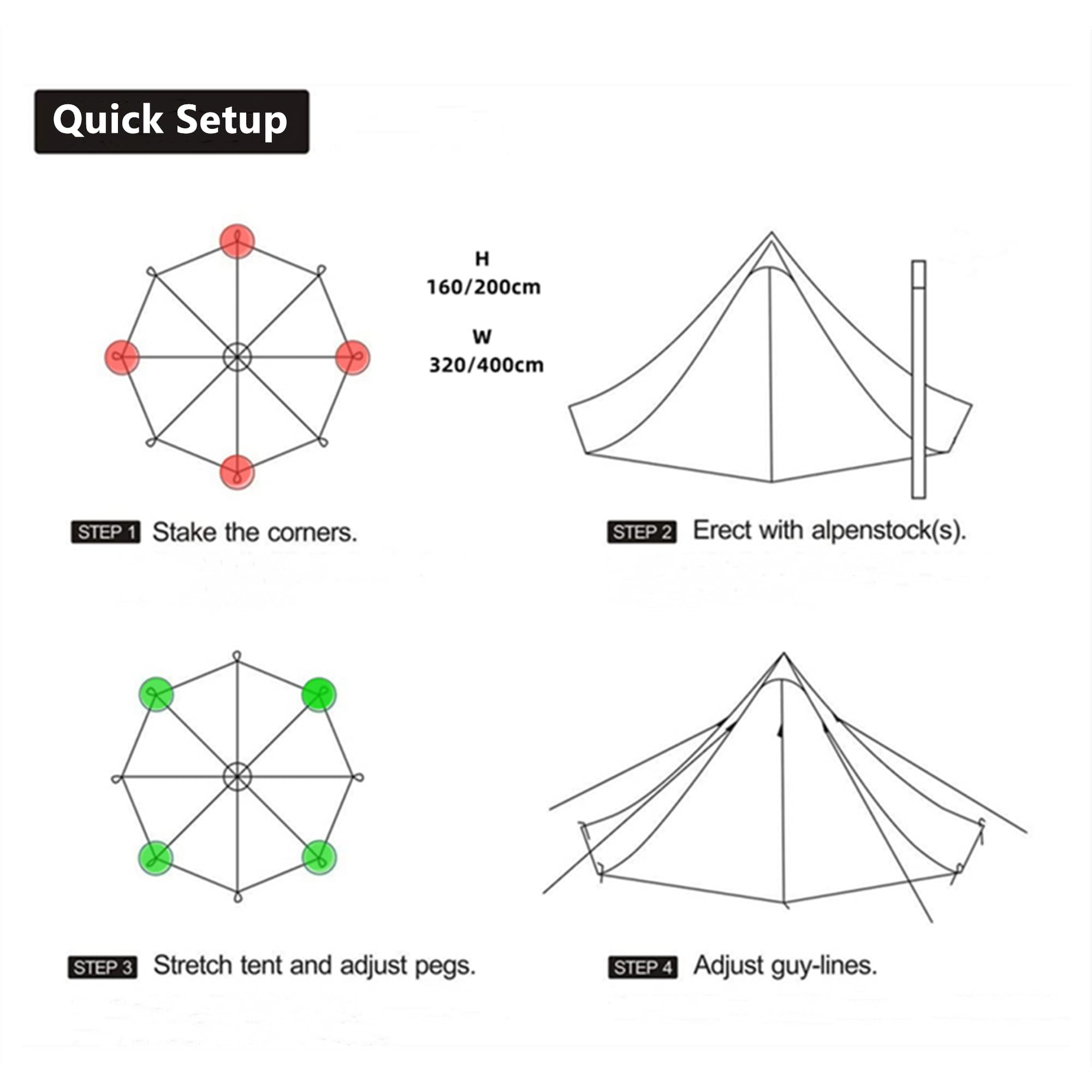 Quick Setup

H
160/200cm

W
320/400cm

STEP 1 Stake the corners.

STEP 2 Erect with alpenstock(s).

STEP 3 Stretch tent and adjust pegs.

STEP 4 Adjust guy-lines.