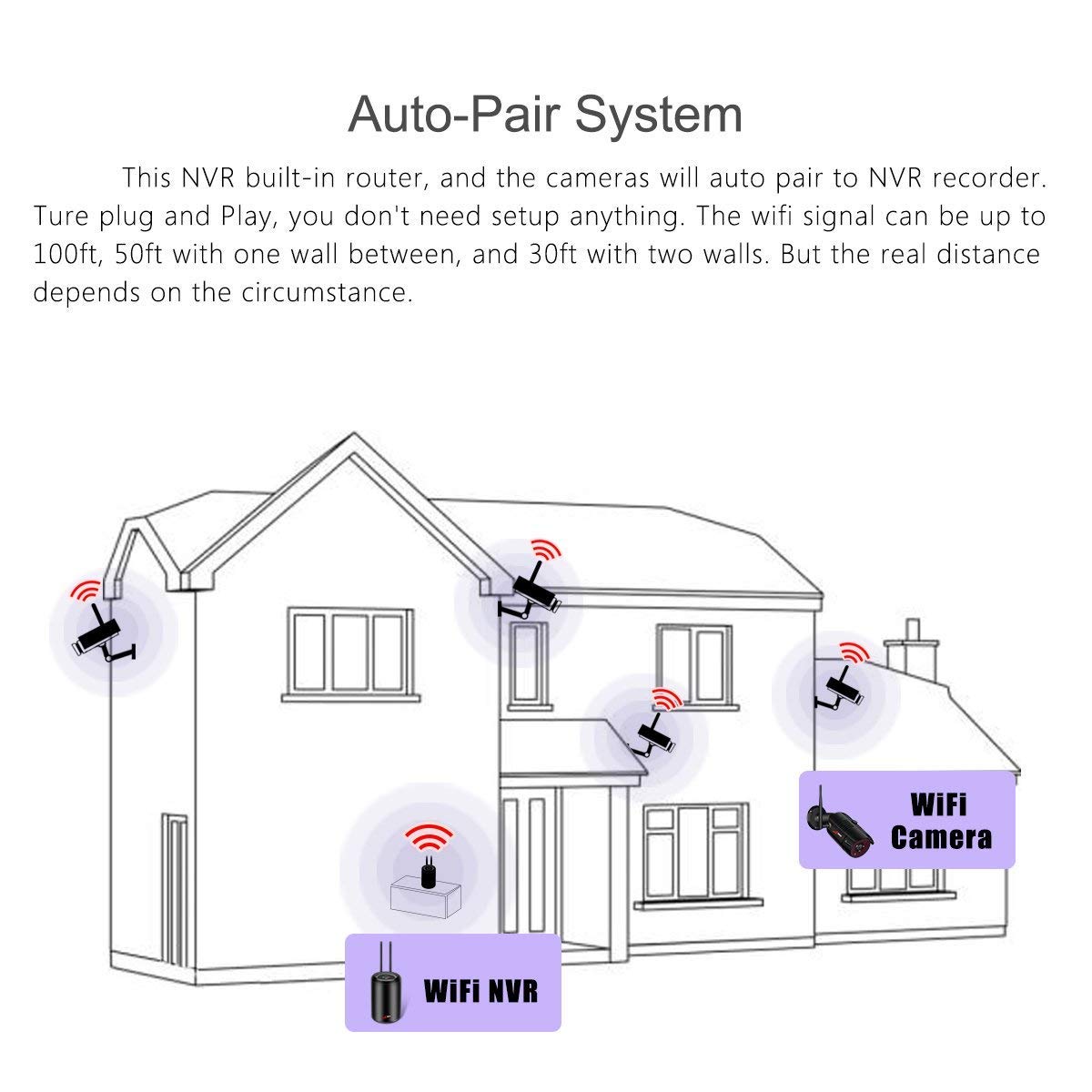 Auto-Pair System

This NVR built-in router, and the cameras will auto pair to NVR recorder. Ture plug and Play, you don't need setup anything. The wifi signal can be up to 100ft, 50ft with one wall between, and 30ft with two walls. But the real distance depends on the circumstance.

WiFi Camera

WiFi NVR