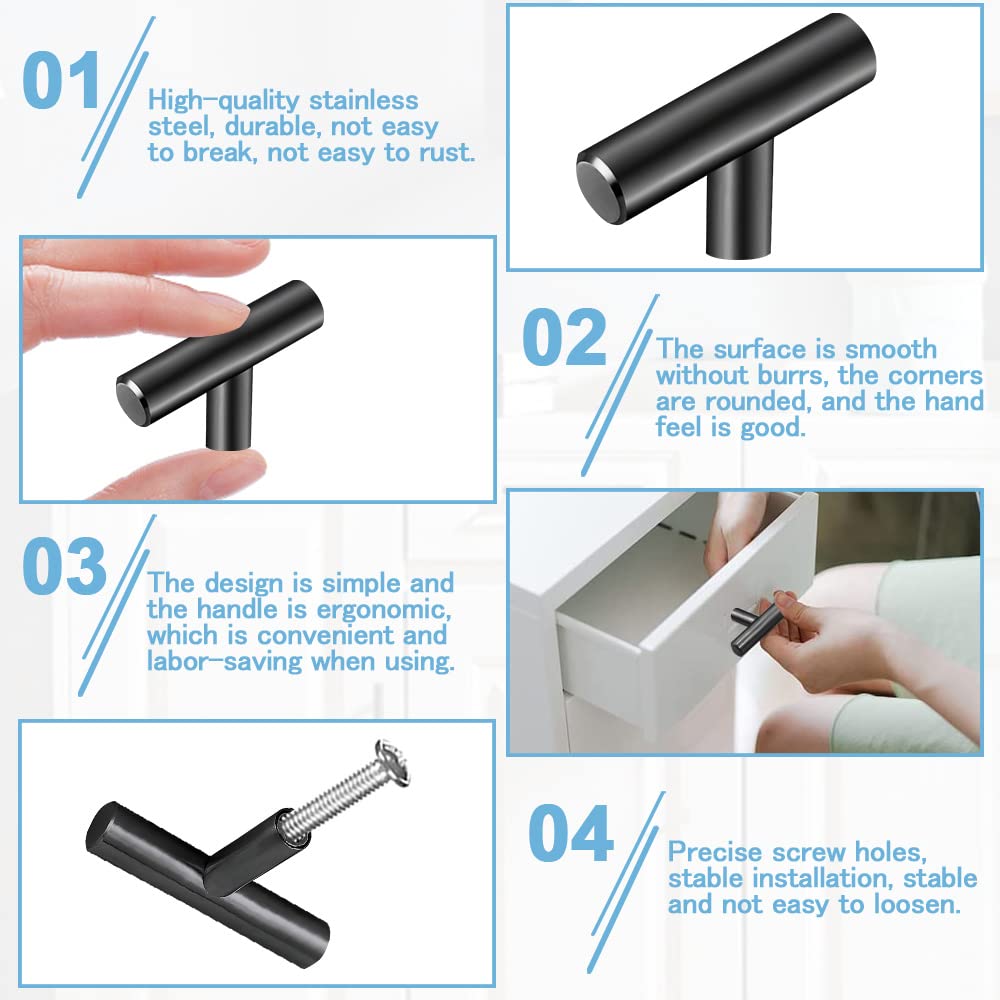 01

High-quality stainless steel, durable, not easy to break, not easy to rust.

02

The surface is smooth without burrs, the corners are rounded, and the hand feel is good.

03

The design is simple and the handle is ergonomic, which is convenient and labor-saving when using.

04

Precise screw holes, stable installation, stable and not easy to loosen.