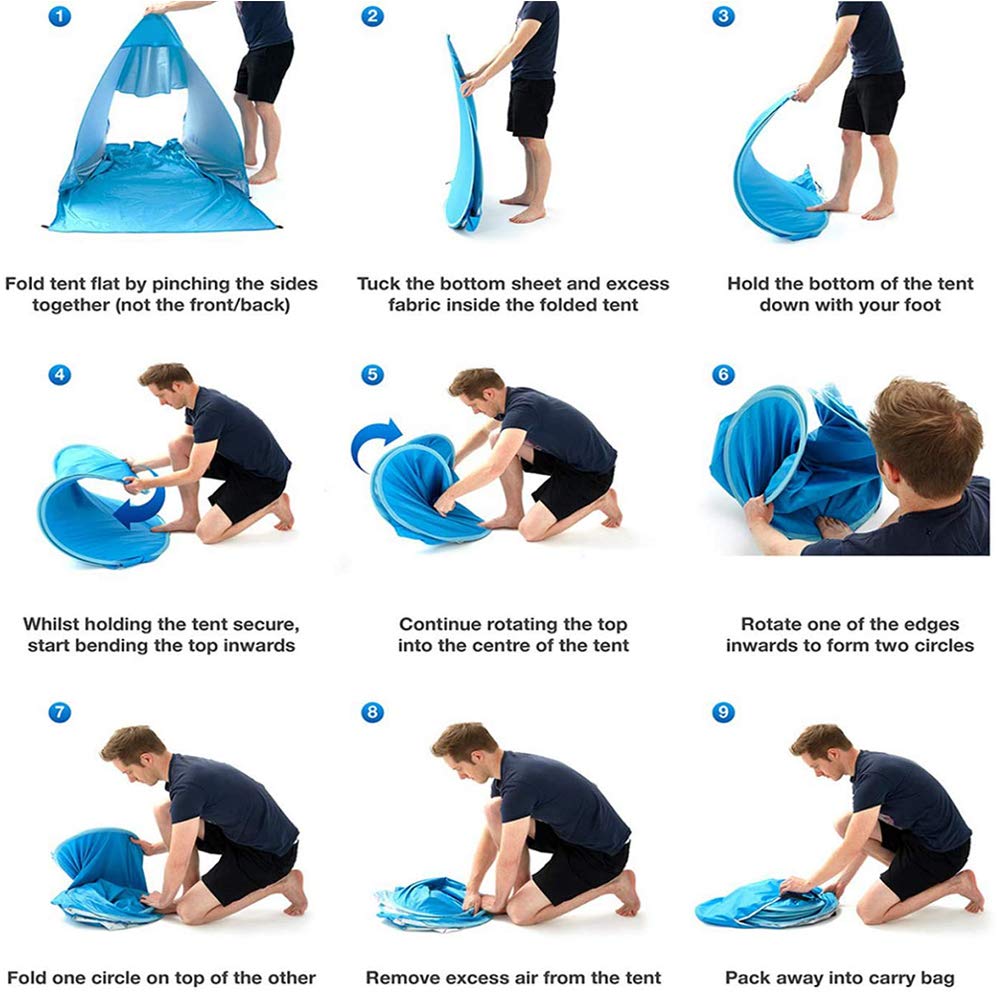 1

Fold tent flat by pinching the sides together (not the front/back)

2

Tuck the bottom sheet and excess fabric inside the folded tent

3

Hold the bottom of the tent down with your foot

4

Whilst holding the tent secure, start bending the top inwards

5

Continue rotating the top into the centre of the tent

6

Rotate one of the edges inwards to form two circles

7

Fold one circle on top of the other

8

Remove excess air from the tent

9

Pack away into carry bag