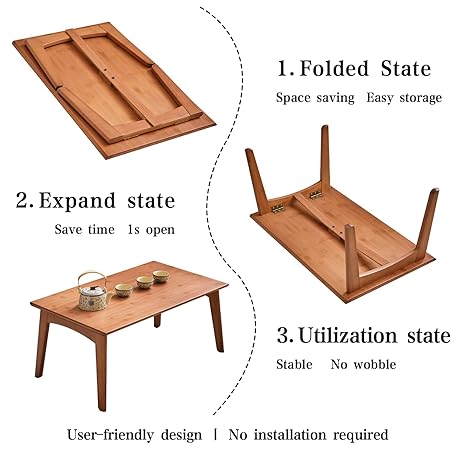 1. Folded State

Space saving Easy storage

2. Expand state

Save time 1s open

3. Utilization state

Stable No wobble

User-friendly design | No installation required