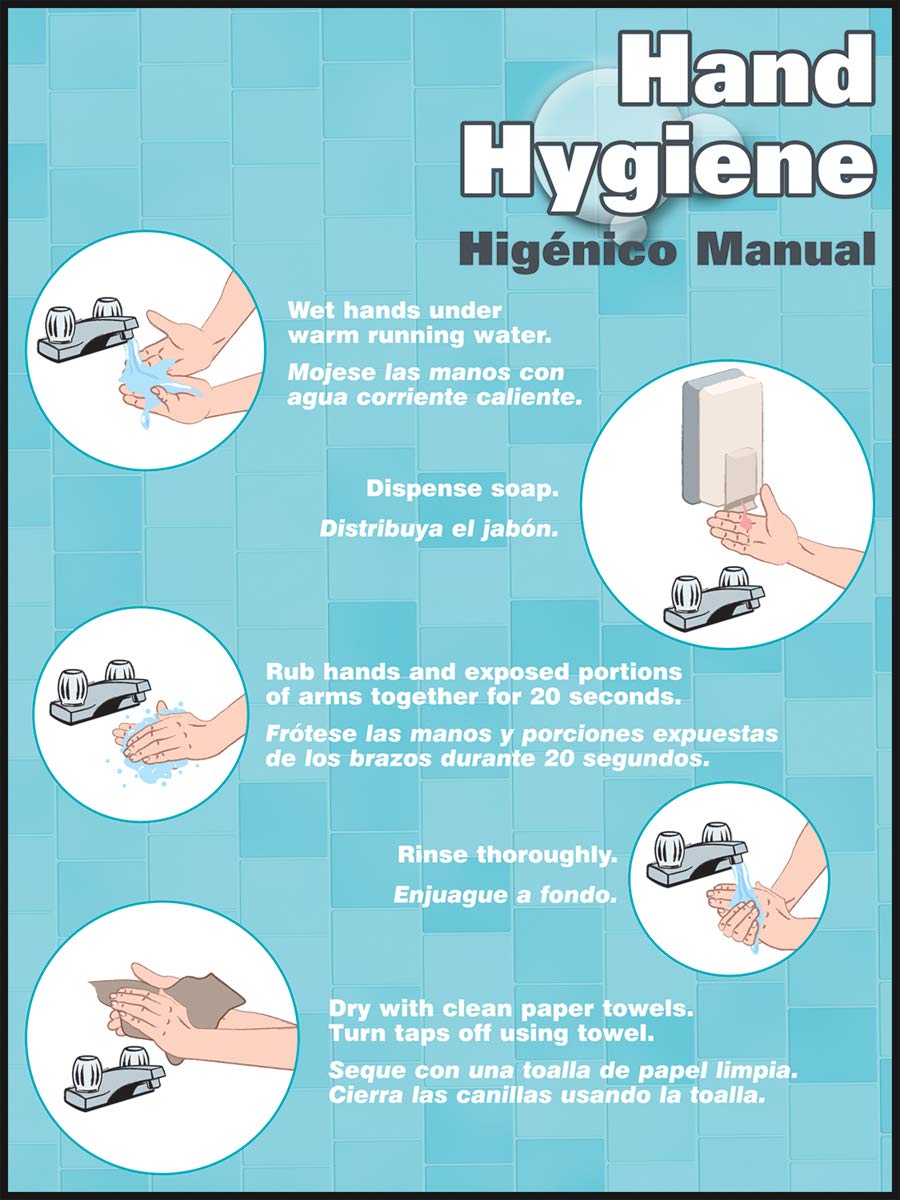 Hand Hygiene

Higénico Manual

Wet hands under warm running water.

Mojese las manos con agua corriente caliente.

Dispense soap.

Distribuya el jabón.

Rub hands and exposed portions of arms together for 20 seconds.

Frótese las manos y porciones expuestas de los brazos durante 20 segundos.

Rinse thoroughly.

Enjuague a fondo.

Dry with clean paper towels. Turn taps off using towel.

Seque con una toalla de papel limpia. Cierra las canillas usando la toalla.