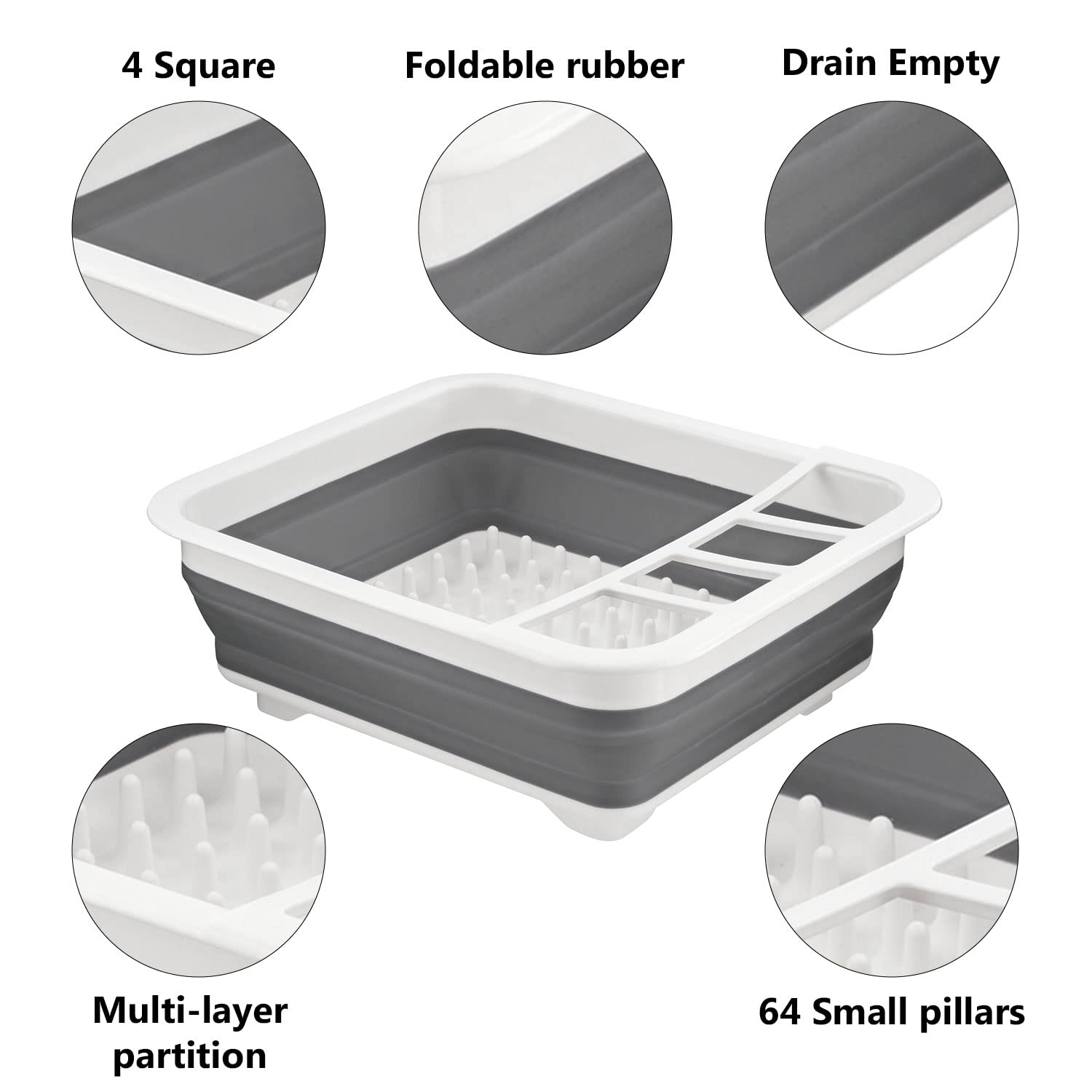 4 Square

Foldable rubber

Drain Empty

Multi-layer partition

64 Small pillars