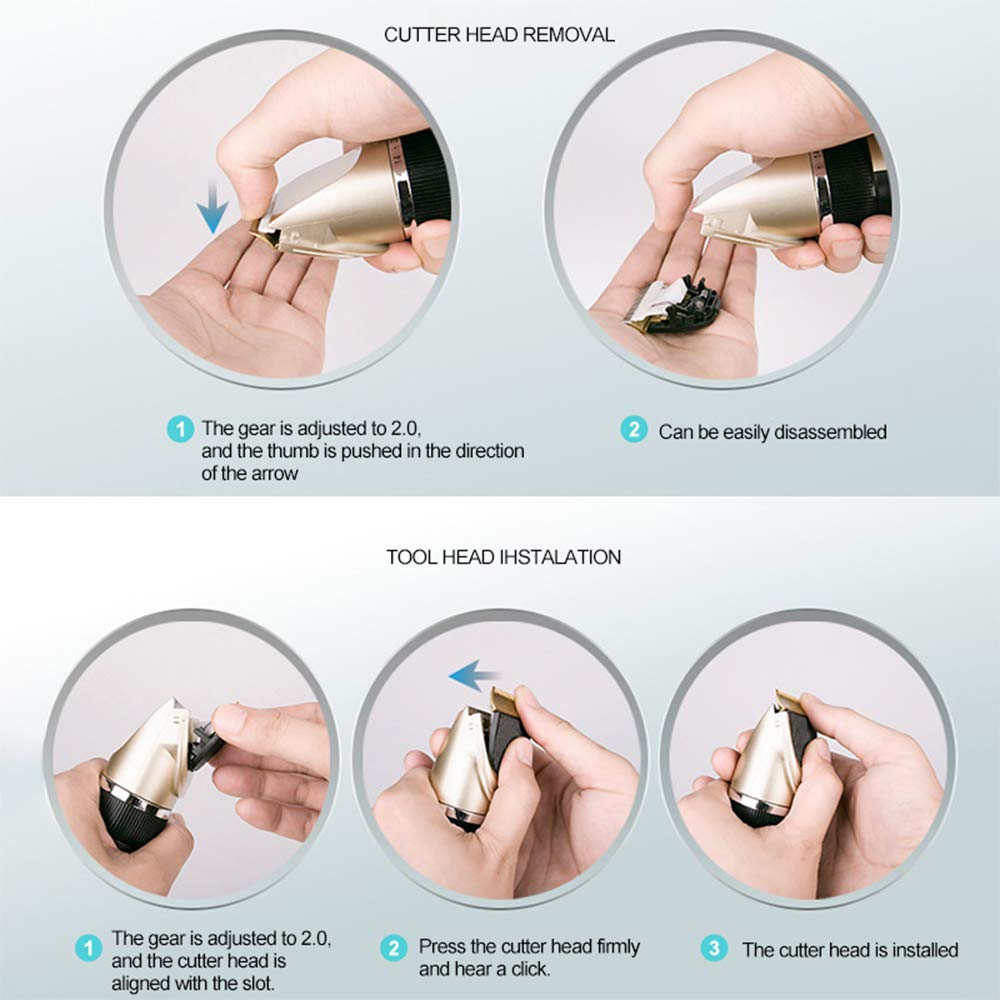 CUTTER HEAD REMOVAL

1 The gear is adjusted to 2.0, and the thumb is pushed in the direction of the arrow

2 Can be easily disassembled

TOOL HEAD IHSTALATION

1 The gear is adjusted to 2.0, and the cutter head is aligned with the slot.

2 Press the cutter head firmly and hear a click.

3 The cutter head is installed