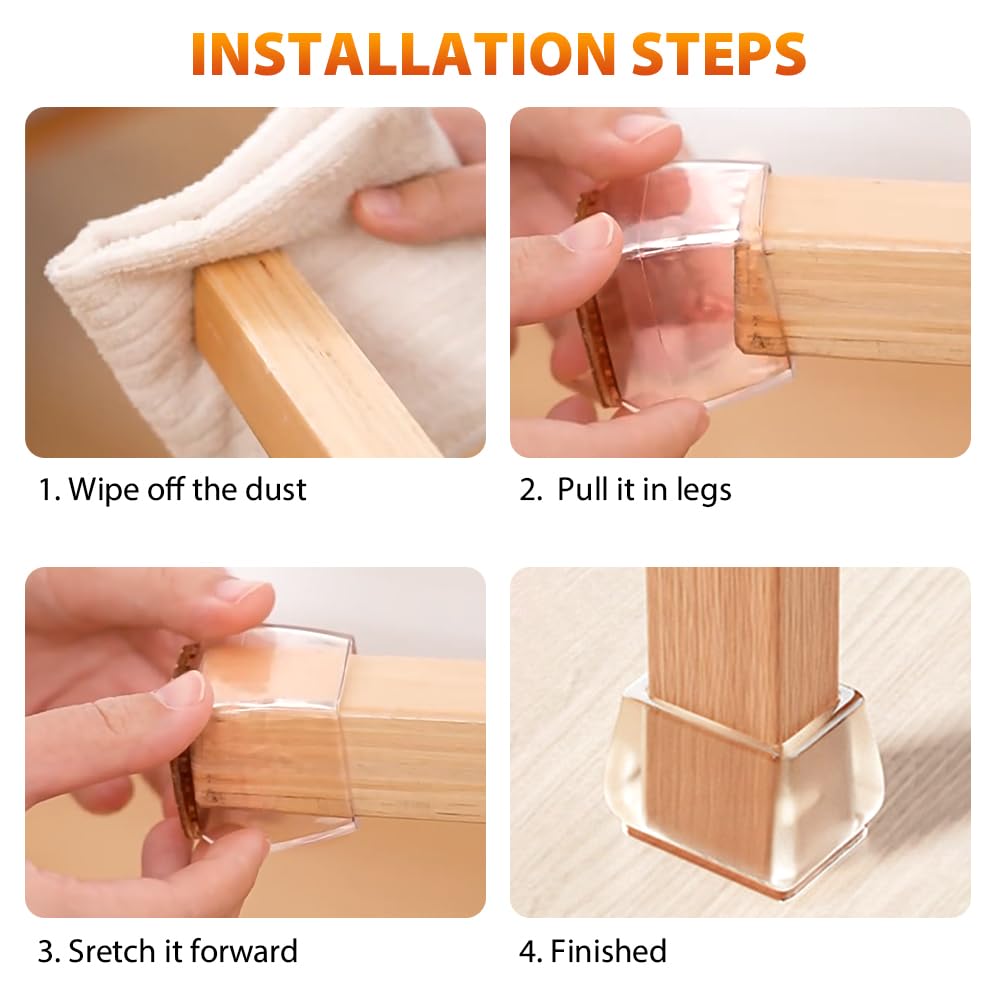 INSTALLATION STEPS

1. Wipe off the dust

2. Pull it in legs

3. Sretch it forward

4. Finished