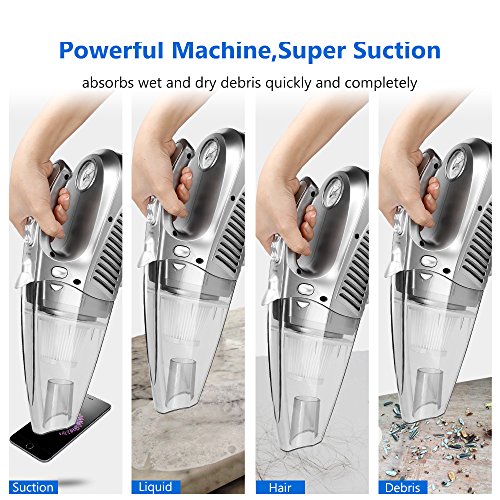 Powerful Machine,Super Suction

absorbs wet and dry debris quickly and completely

Suction

Liquid

Hair

Debris