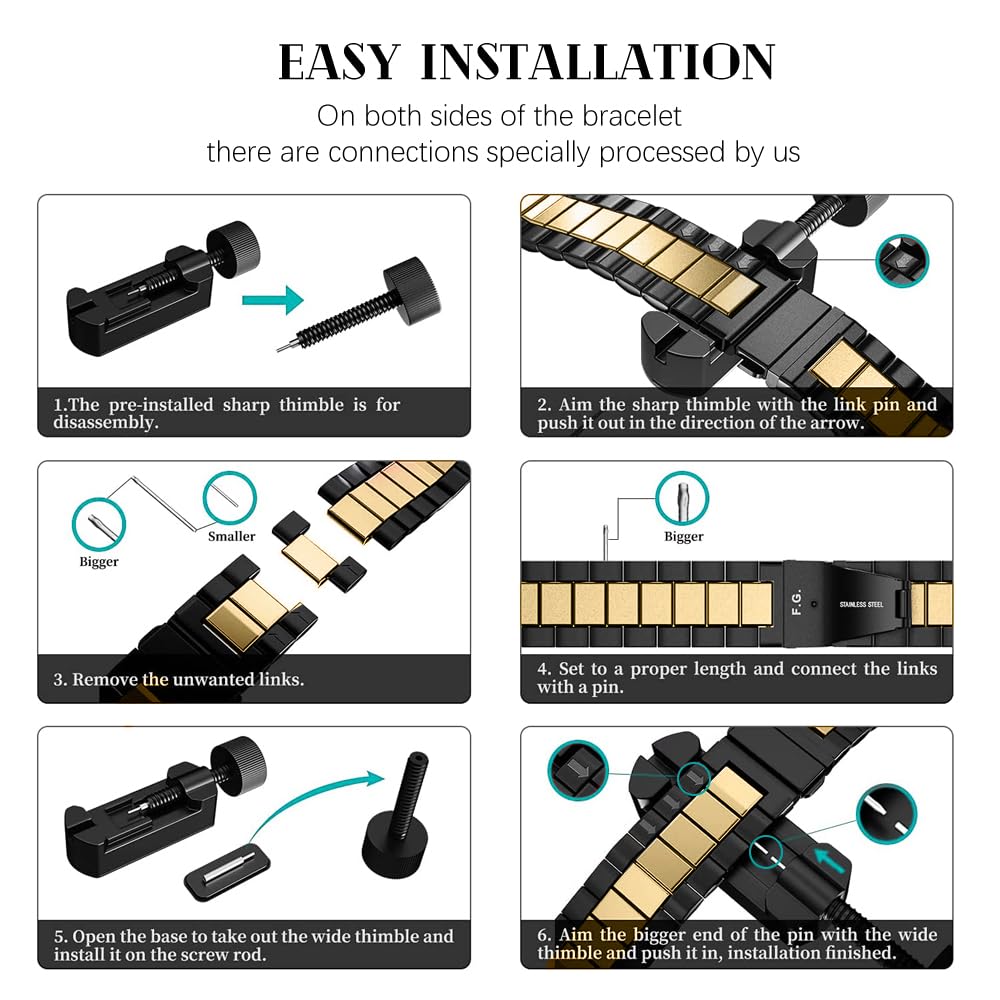 EASY INSTALLATION

On both sides of the bracelet there are connections specially processed by us

1.The pre-installed sharp thimble is for disassembly.

2. Aim the sharp thimble with the link pin and push it out in the direction of the arrow.

Bigger

Smaller

3. Remove the unwanted links.

Bigger

F.G.

STAINLESS STEEL

4. Set to a proper length and connect the links with a pin.

5. Open the base to take out the wide thimble and install it on the screw rod.

6. Aim the bigger end of the pin with the wide thimble and push it in, installation finished.