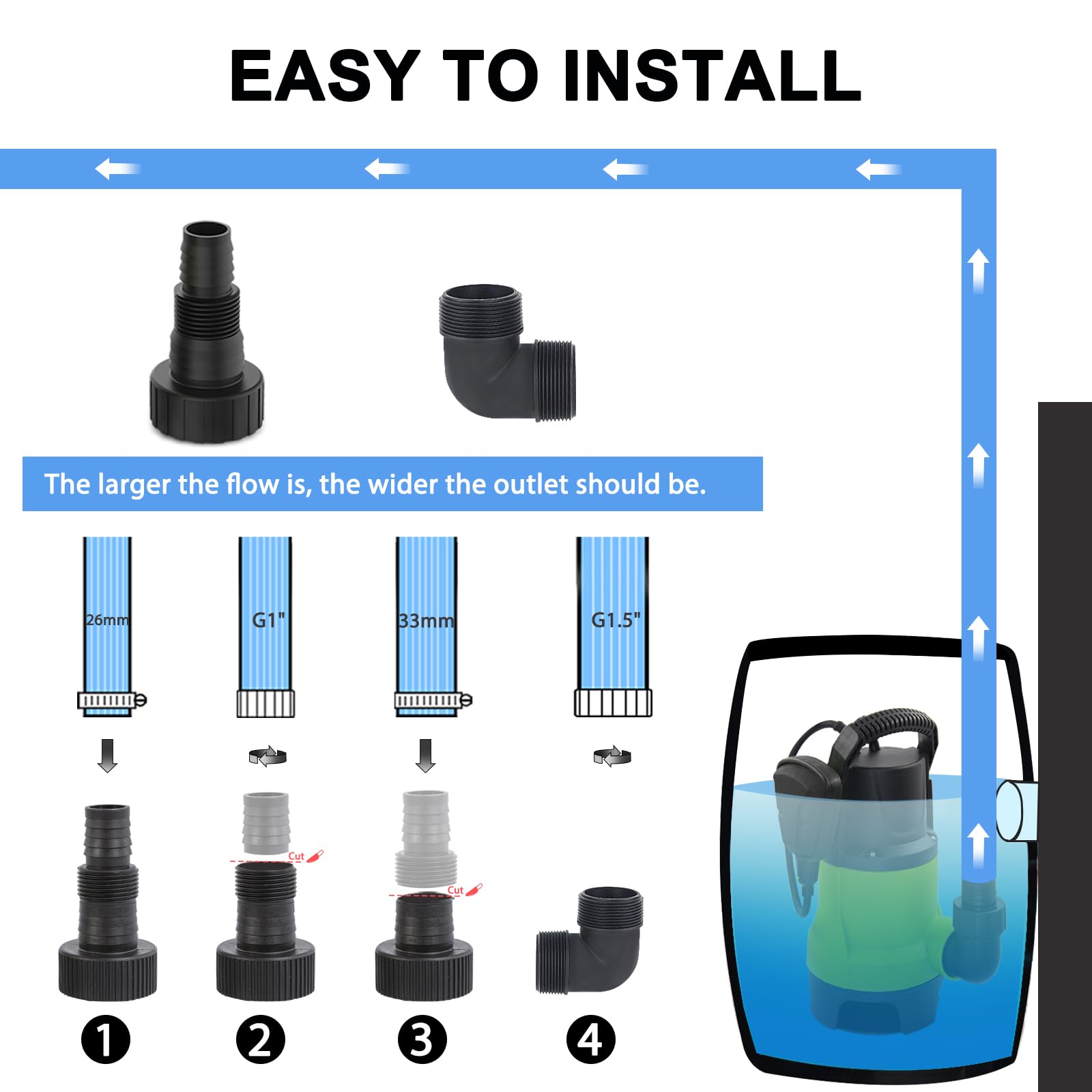 EASY TO INSTALL

The larger the flow is, the wider the outlet should be.

26mm

G1"

33mm

G1.5"

Cut

Cut

1

2

3

4