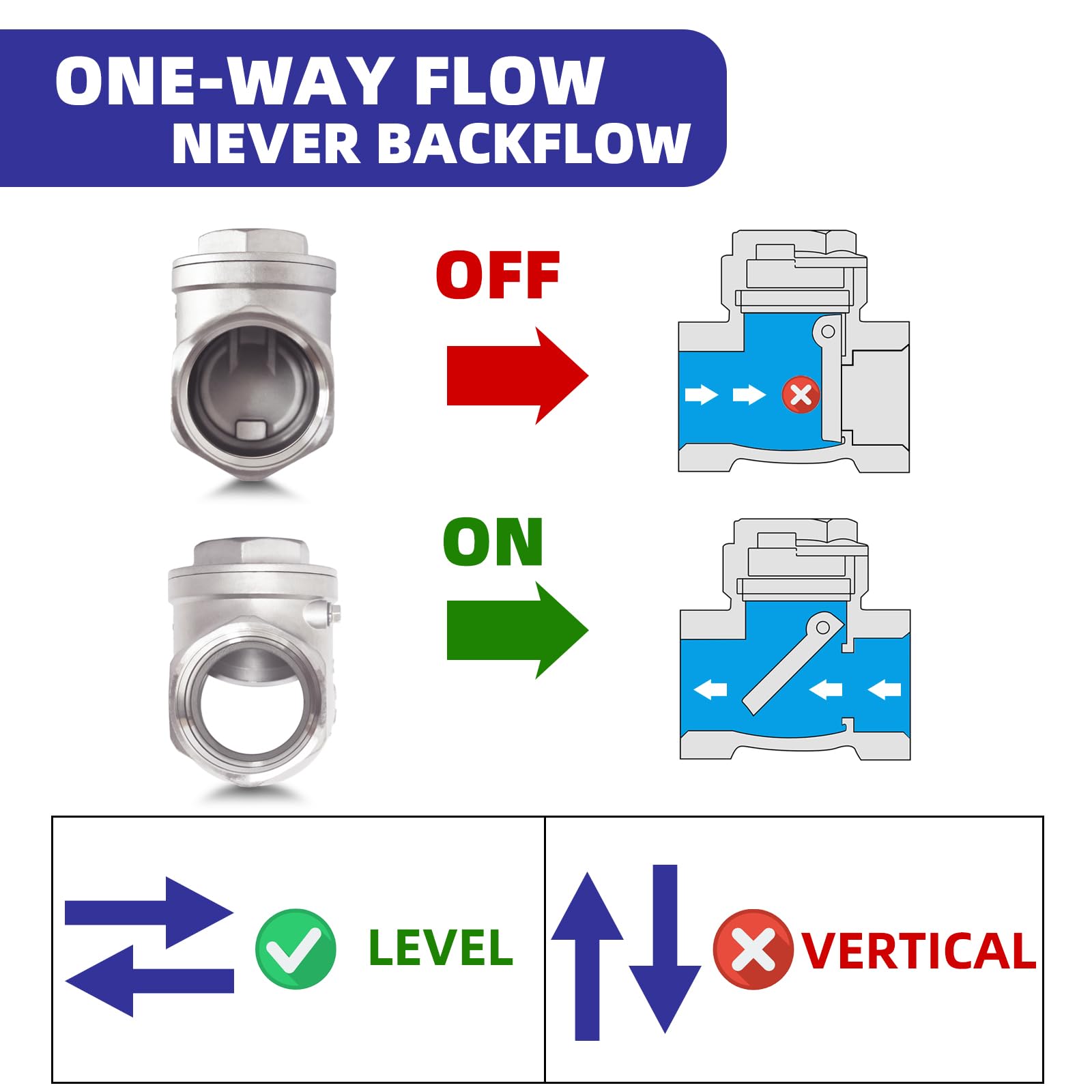 ONE-WAY FLOW
NEVER BACKFLOW

OFF

ON

LEVEL

VERTICAL