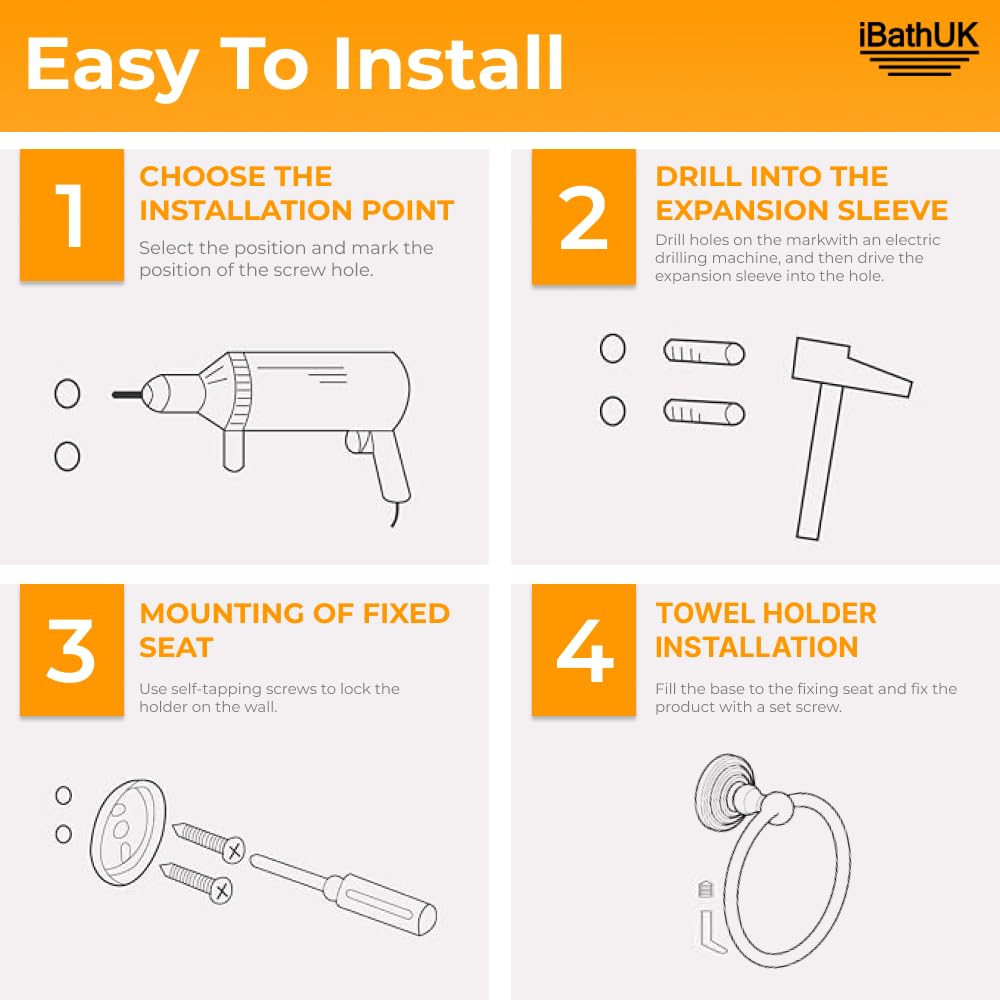 Easy To Install

iBathUK

1

CHOOSE THE INSTALLATION POINT

Select the position and mark the position of the screw hole.

2

DRILL INTO THE EXPANSION SLEEVE

Drill holes on the markwith an electric drilling machine, and then drive the expansion sleeve into the hole.

3

MOUNTING OF FIXED SEAT

Use self-tapping screws to lock the holder on the wall.

4

TOWEL HOLDER INSTALLATION

Fill the base to the fixing seat and fix the product with a set screw.