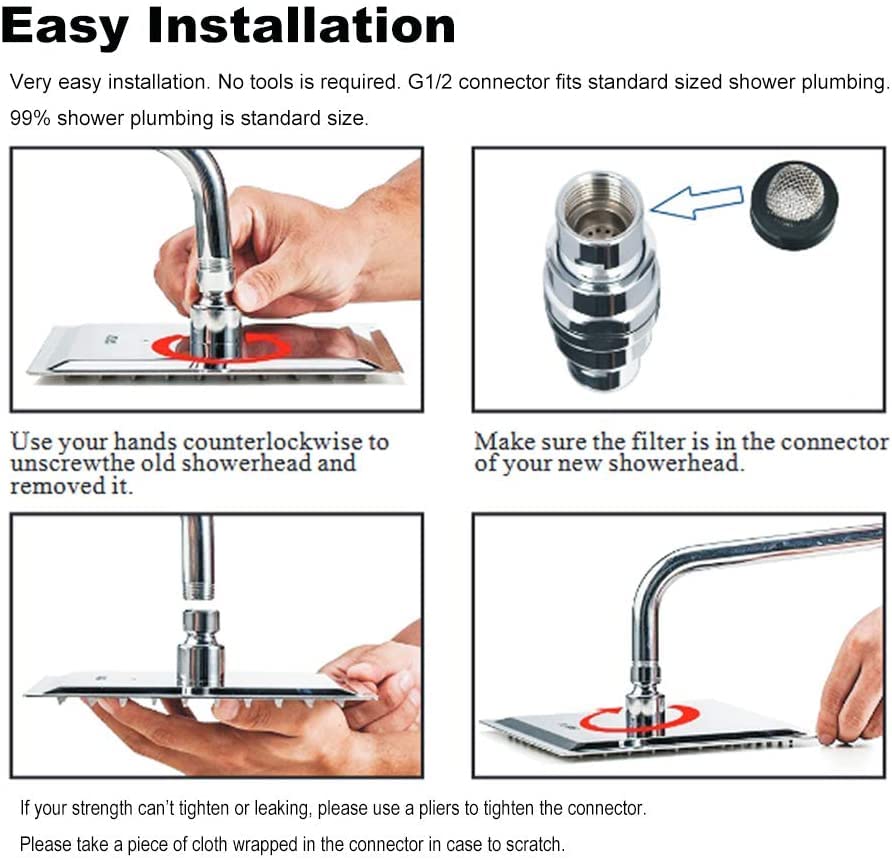 Easy Installation

Very easy installation. No tools is required. G1/2 connector fits standard sized shower plumbing. 99% shower plumbing is standard size.

Use your hands counterlockwise to unscrewthe old showerhead and removed it.

Make sure the filter is in the connector of your new showerhead.

If your strength can't tighten or leaking, please use a pliers to tighten the connector.

Please take a piece of cloth wrapped in the connector in case to scratch.