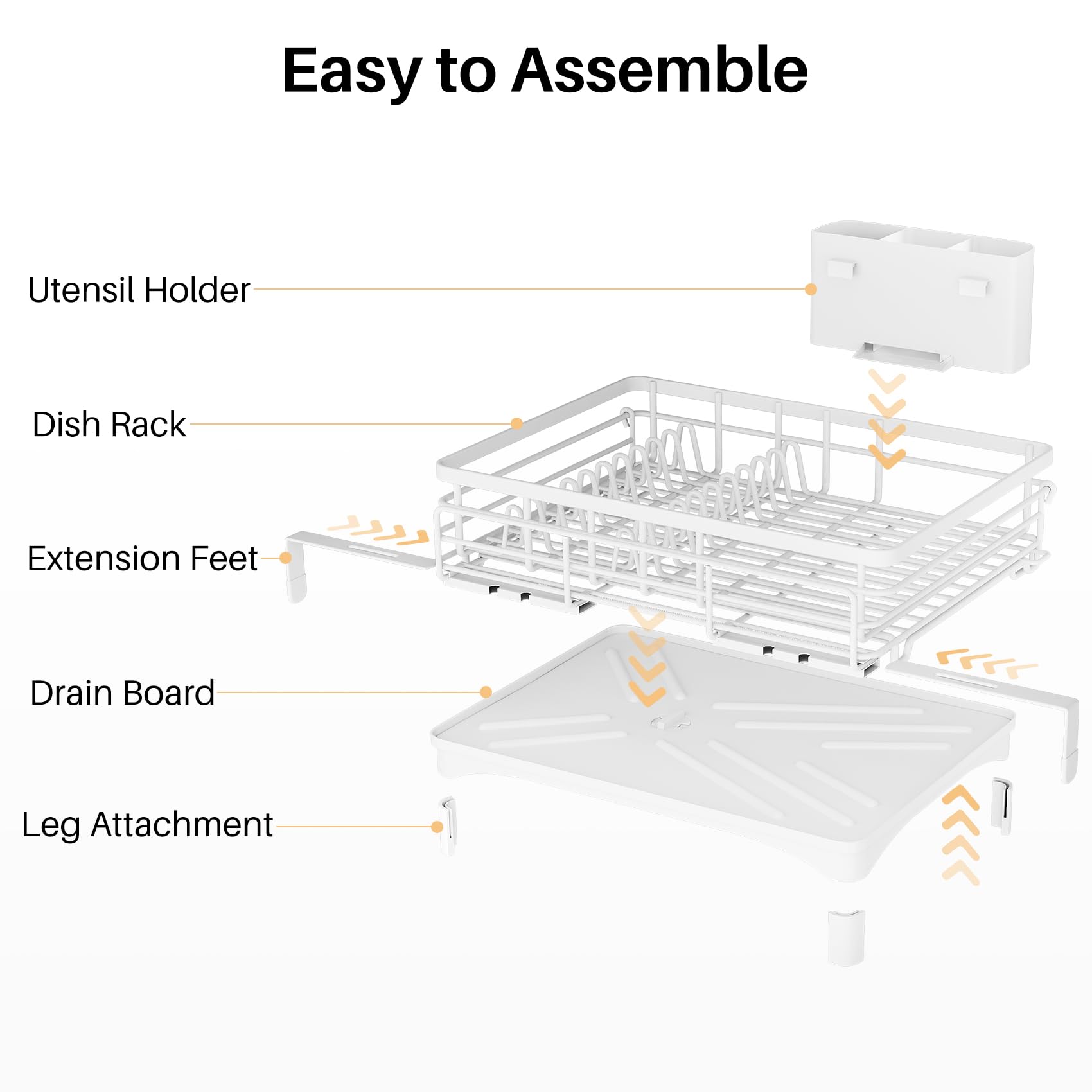 Easy to Assemble

Utensil Holder

Dish Rack

Extension Feet

Drain Board

Leg Attachment