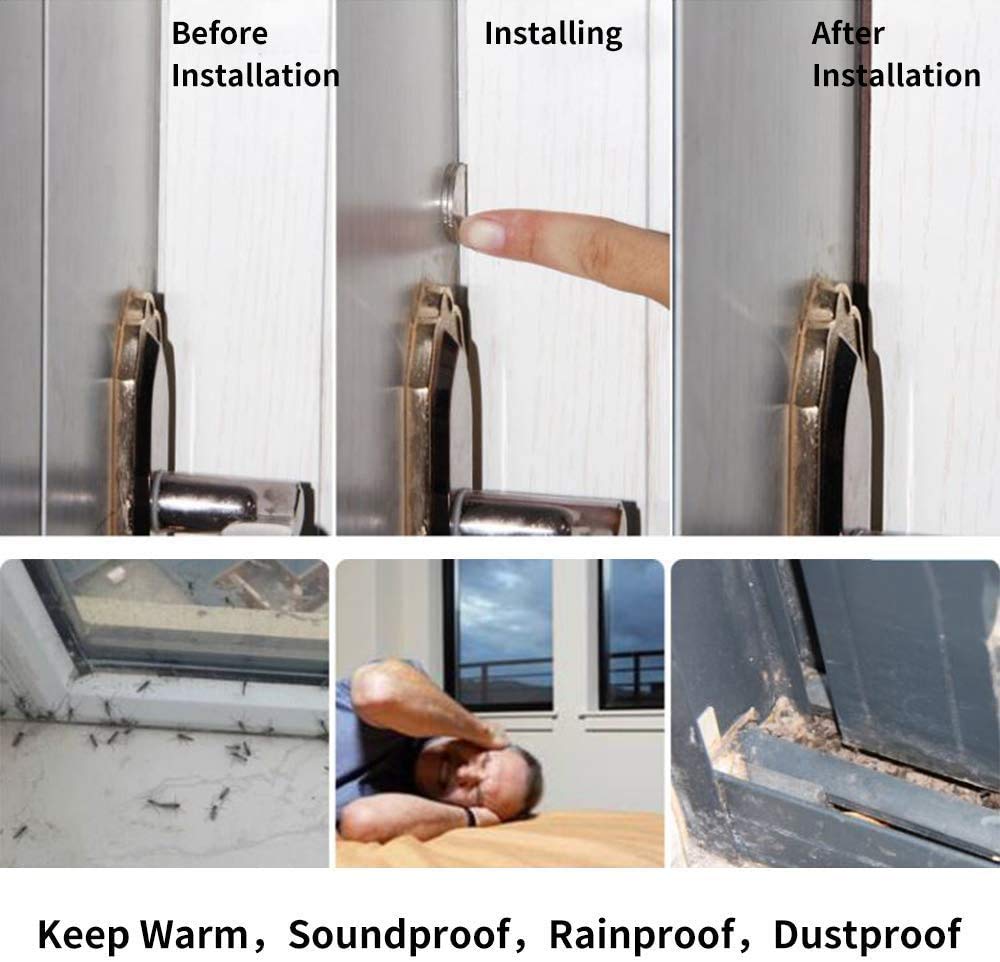 Before Installation

Installing

After Installation

Keep Warm，Soundproof，Rainproof，Dustproof