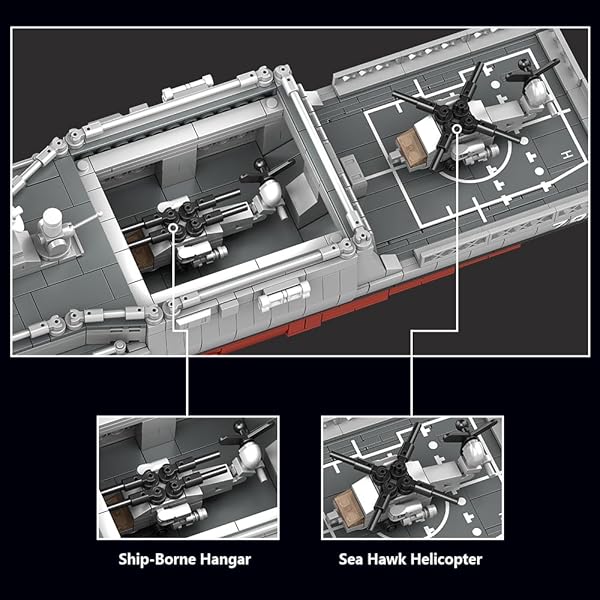 H

Ship-Borne Hangar

Sea Hawk Helicopter