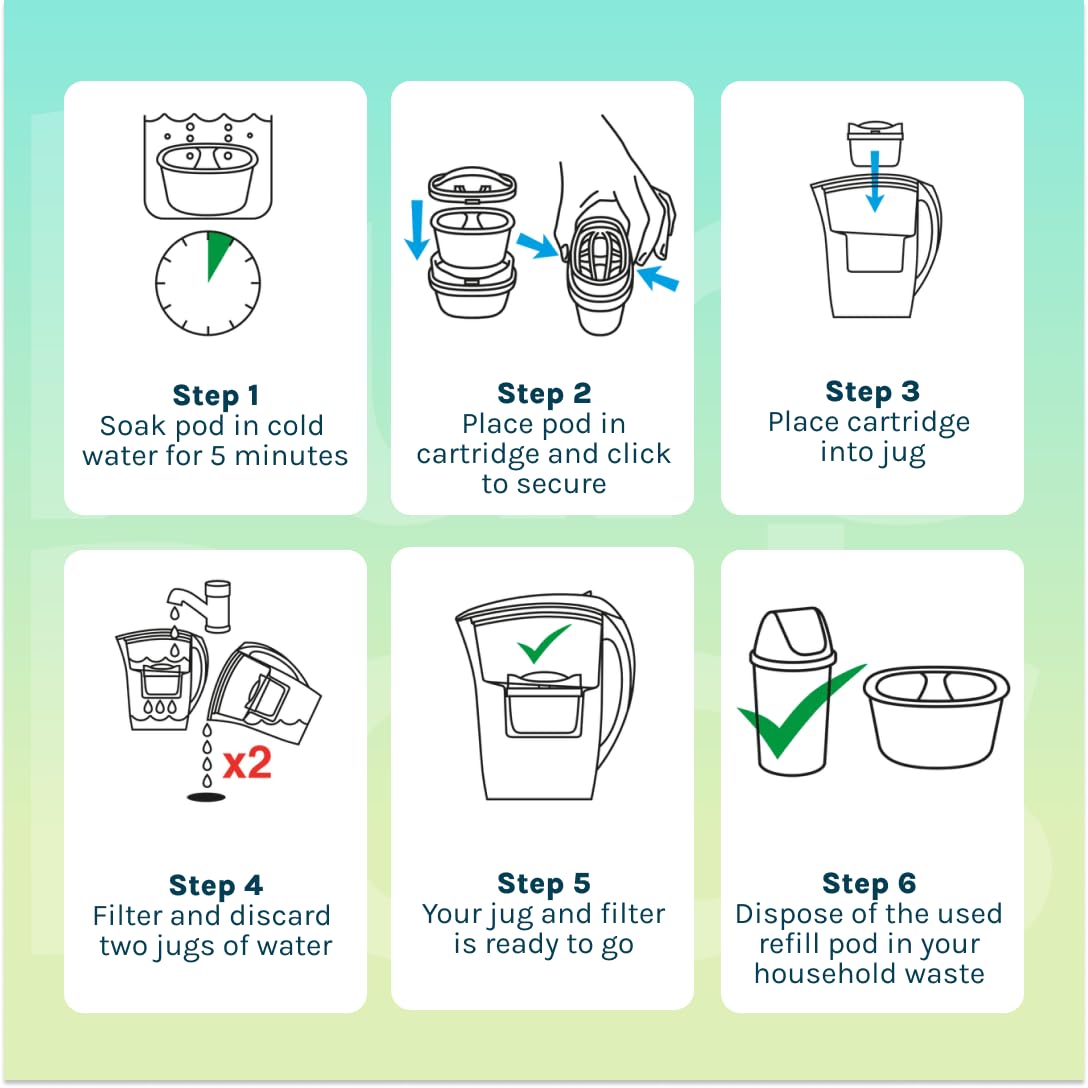 Step 1
Soak pod in cold water for 5 minutes

Step 2
Place pod in cartridge and click to secure

Step 3
Place cartridge into jug

x2

Step 4
Filter and discard two jugs of water

Step 5
Your jug and filter is ready to go

Step 6
Dispose of the used refill pod in your household waste