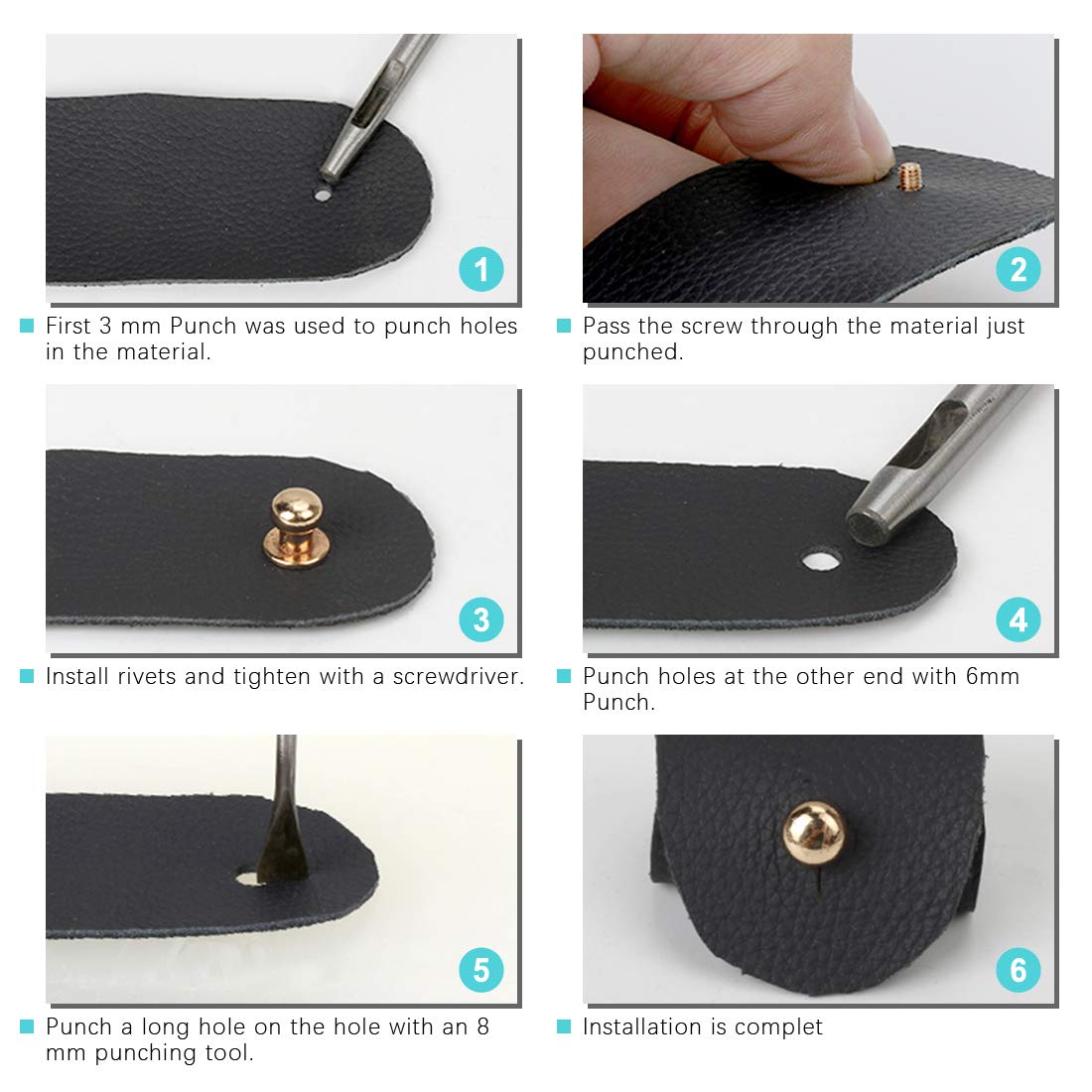 1

First 3 mm Punch was used to punch holes in the material.

2

Pass the screw through the material just punched.

3

Install rivets and tighten with a screwdriver.

4

Punch holes at the other end with 6mm Punch.

5

Punch a long hole on the hole with an 8 mm punching tool.

6

Installation is complet