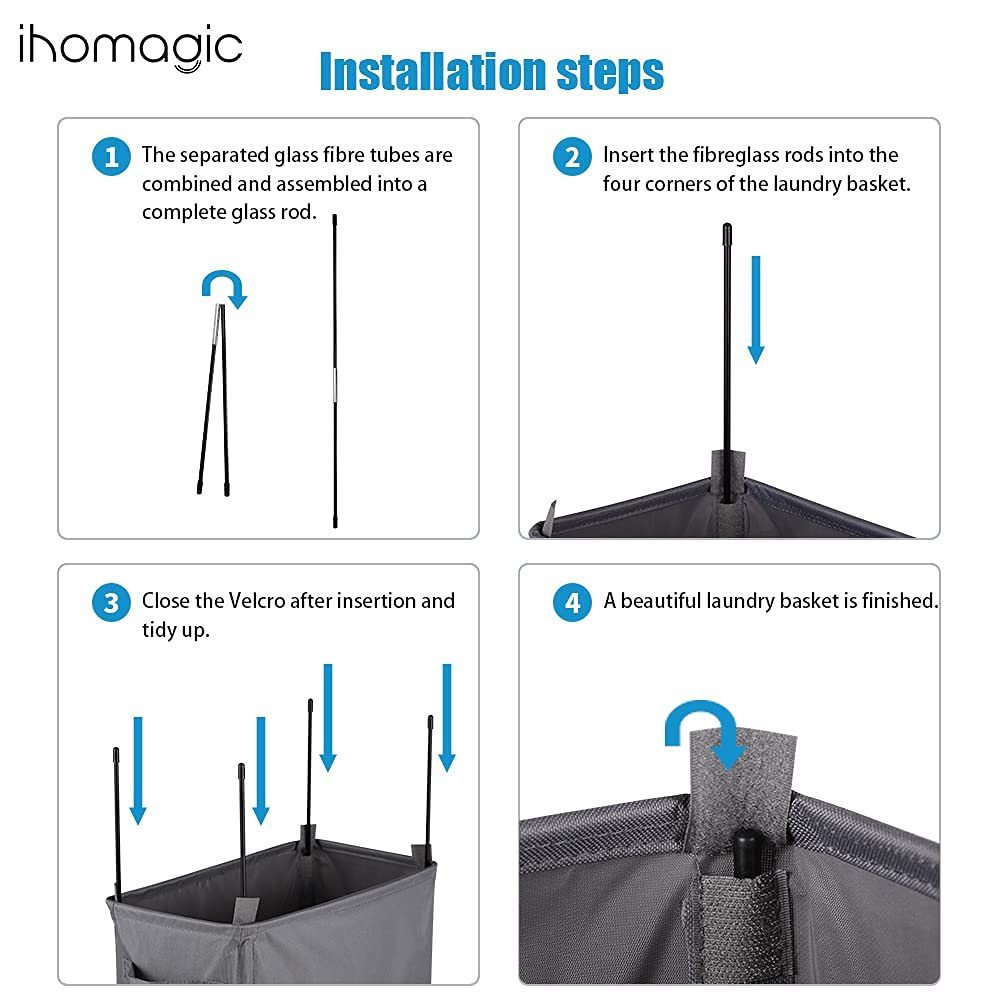 ihomagic

Installation steps

1 The separated glass fibre tubes are combined and assembled into a complete glass rod.

2 Insert the fibreglass rods into the four corners of the laundry basket.

3 Close the Velcro after insertion and tidy up.

4 A beautiful laundry basket is finished.