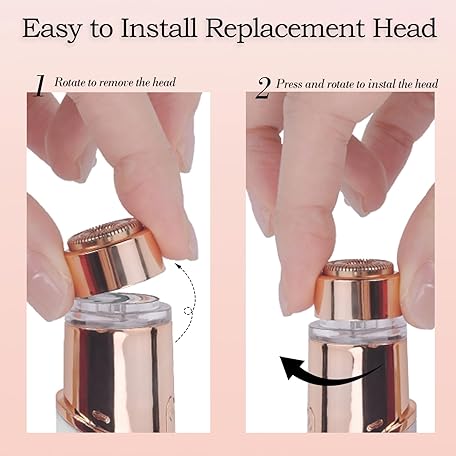 Easy to Install Replacement Head

1 Rotate to remove the head

2 Press and rotate to instal the head