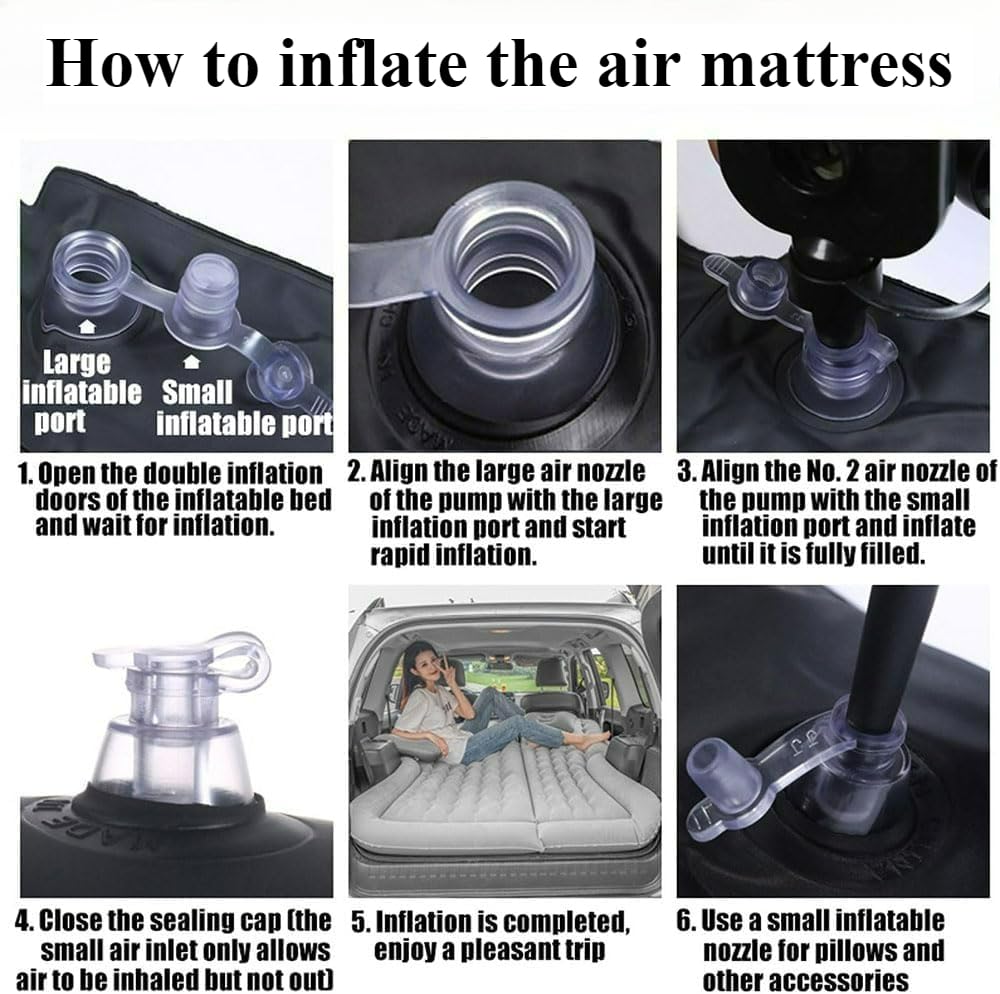 How to inflate the air mattress

Large inflatable port

Small inflatable port

1. Open the double inflation doors of the inflatable bed and wait for inflation.

2. Align the large air nozzle of the pump with the large inflation port and start rapid inflation.

3. Align the No. 2 air nozzle of the pump with the small inflation port and inflate until it is fully filled.

4. Close the sealing cap (the small air inlet only allows air to be inhaled but not out)

5. Inflation is completed, enjoy a pleasant trip

6. Use a small inflatable nozzle for pillows and other accessories