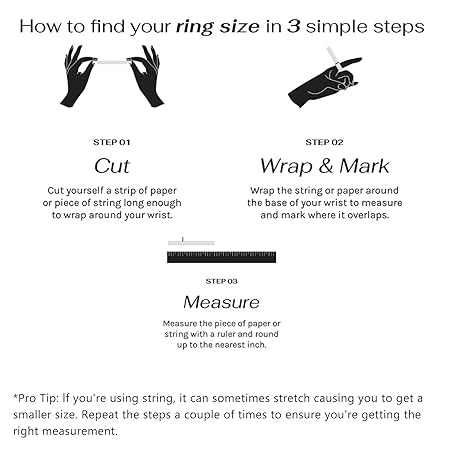 How to find your ring size in 3 simple steps

STEP 01

Cut

Cut yourself a strip of paper or piece of string long enough to wrap around your wrist.

STEP 02

Wrap & Mark

Wrap the string or paper around the base of your wrist to measure and mark where it overlaps.

STEP 03

Measure

Measure the piece of paper or string with a ruler and round up to the nearest inch.

*Pro Tip: If you're using string, it can sometimes stretch causing you to get a smaller size. Repeat the steps a couple of times to ensure you're getting the right measurement.